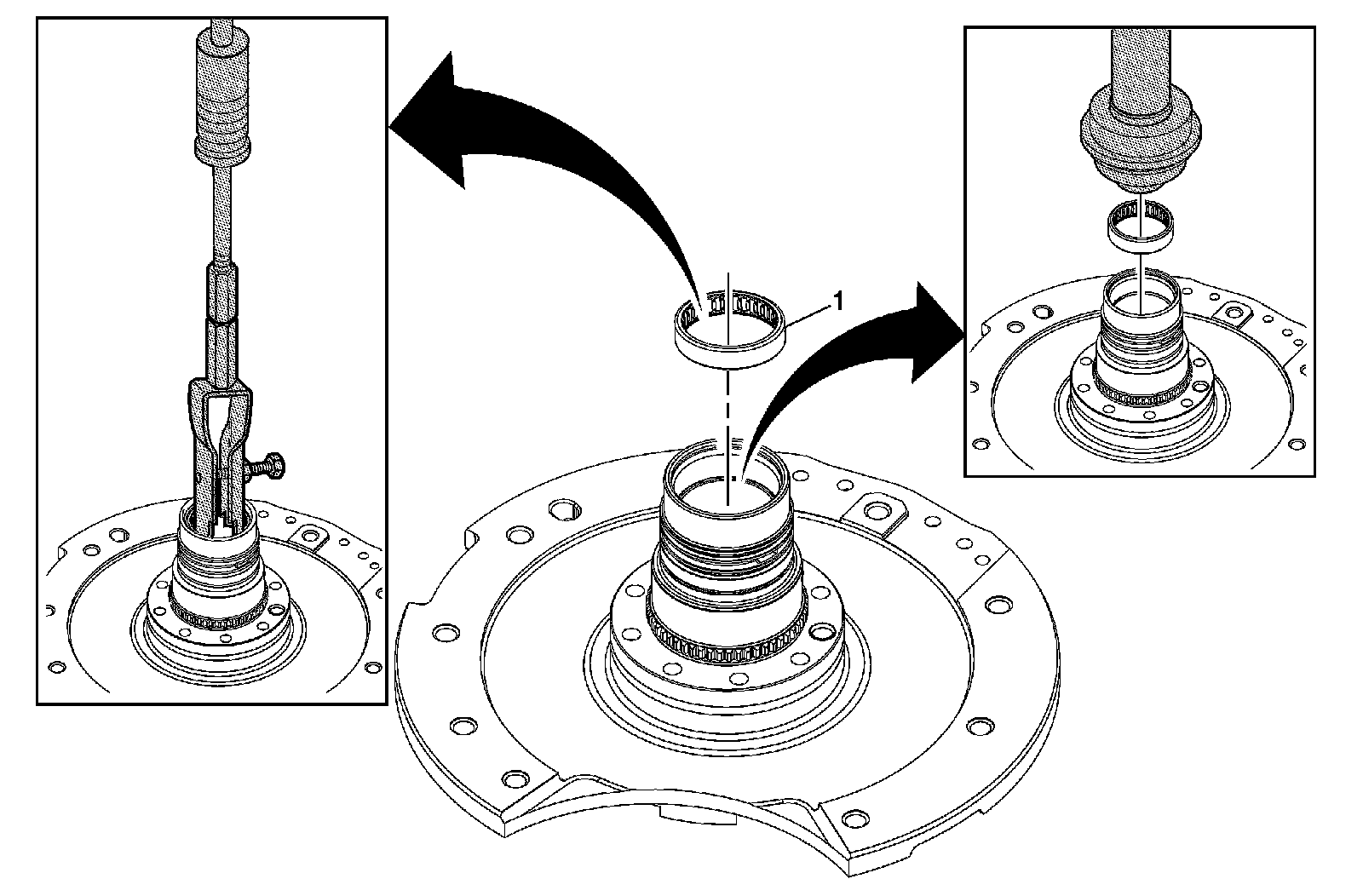 1