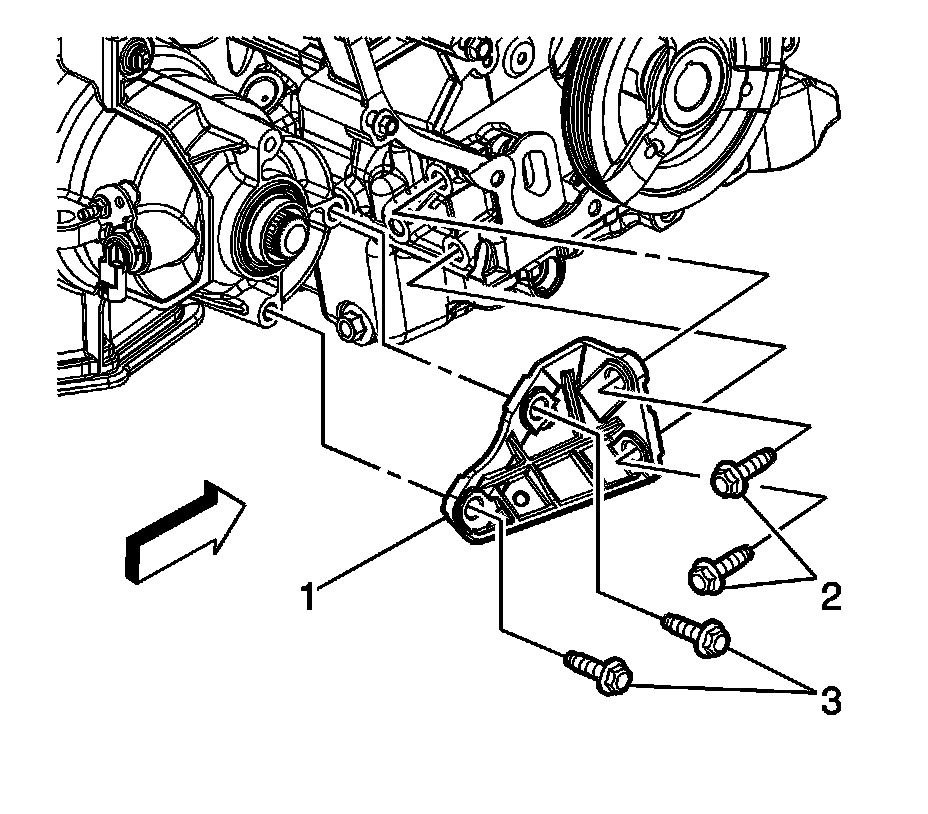 1
2
3