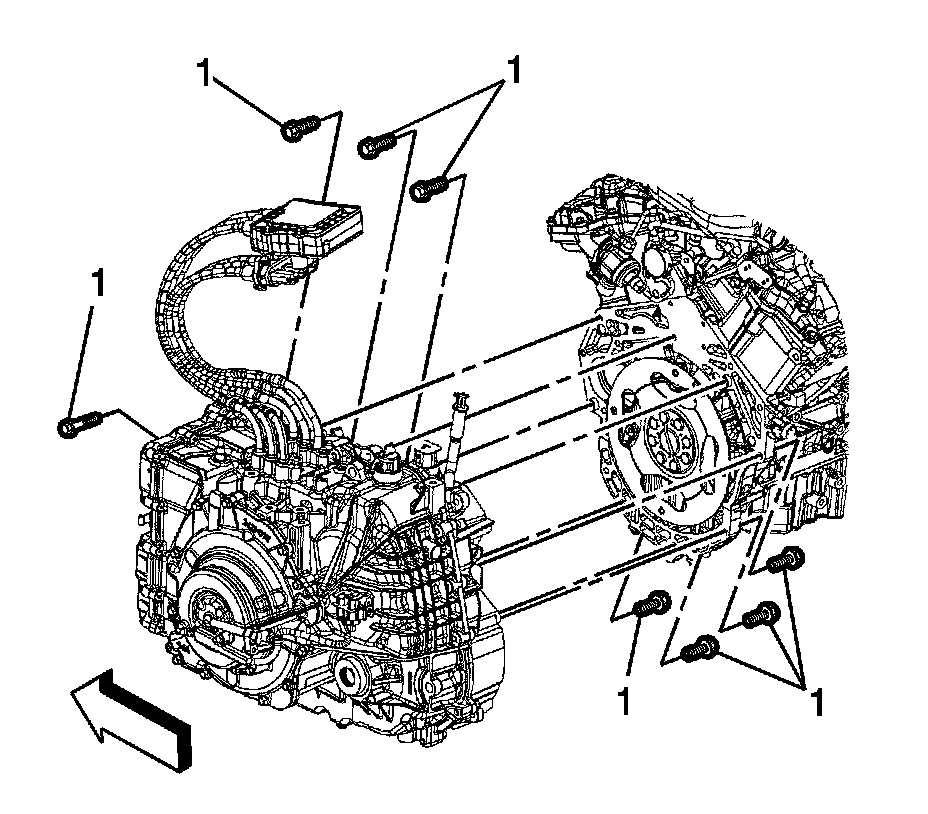 1
1
1
1
1