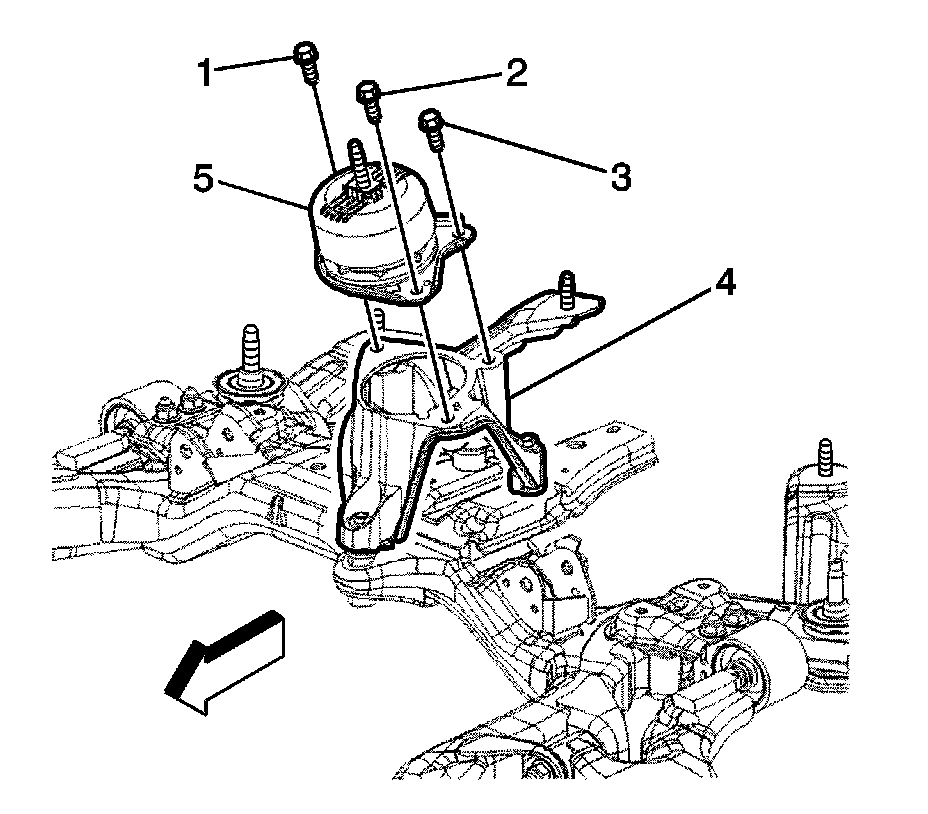 1
2
3
5
4