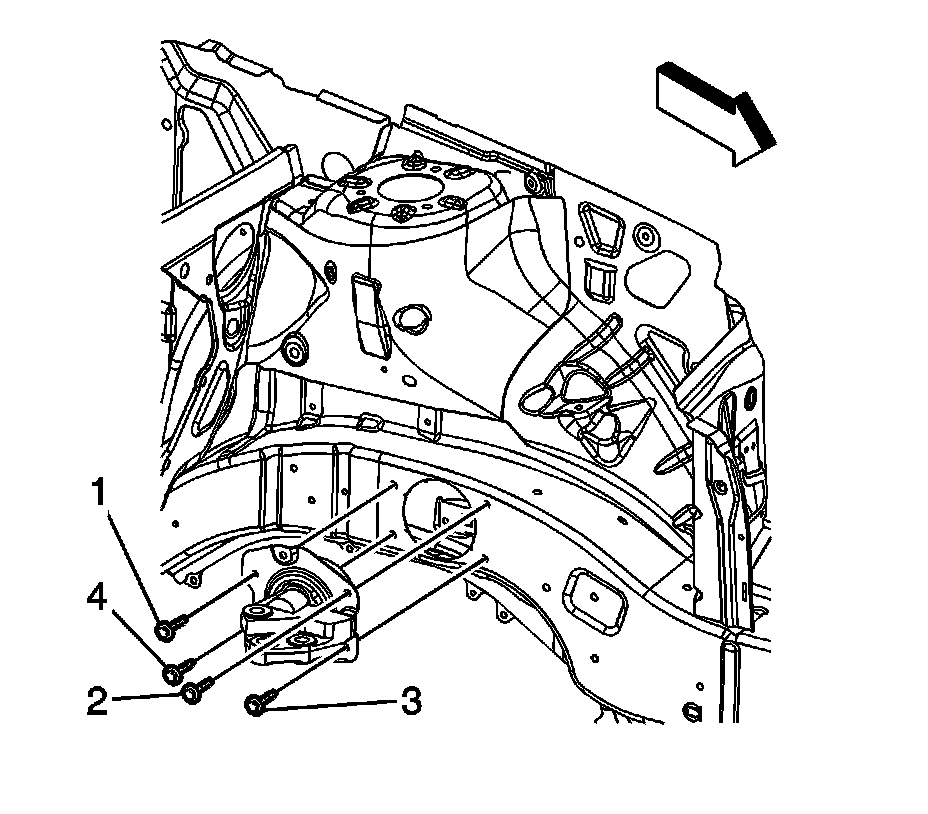 1
4
2
3