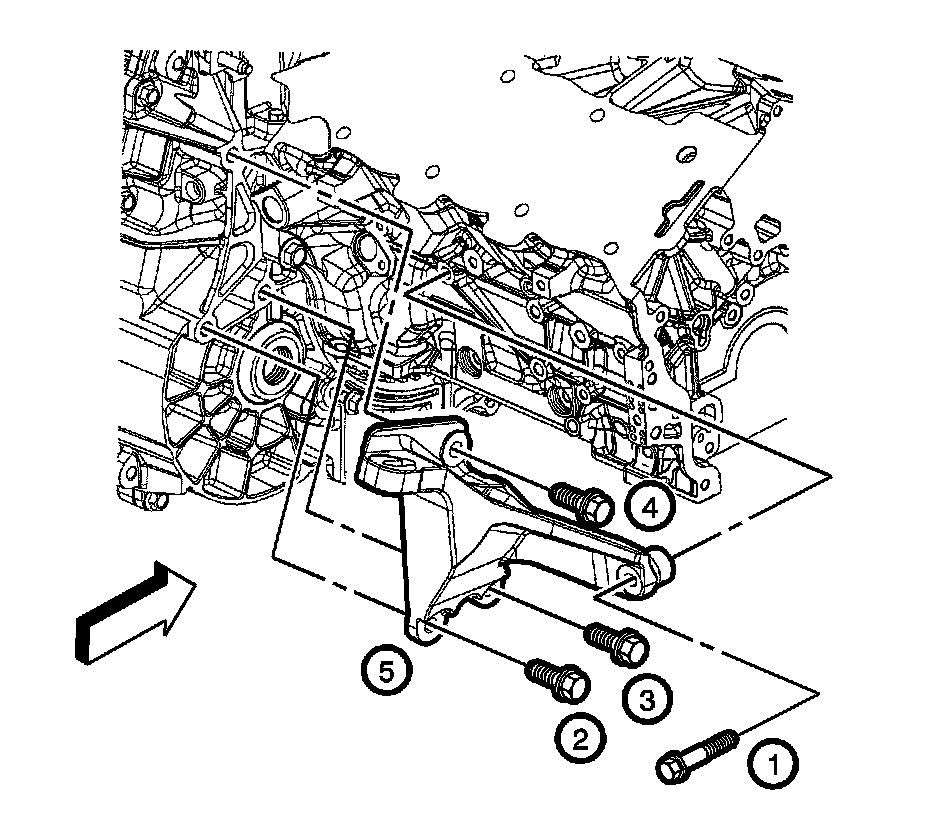 4
5
3
2
1