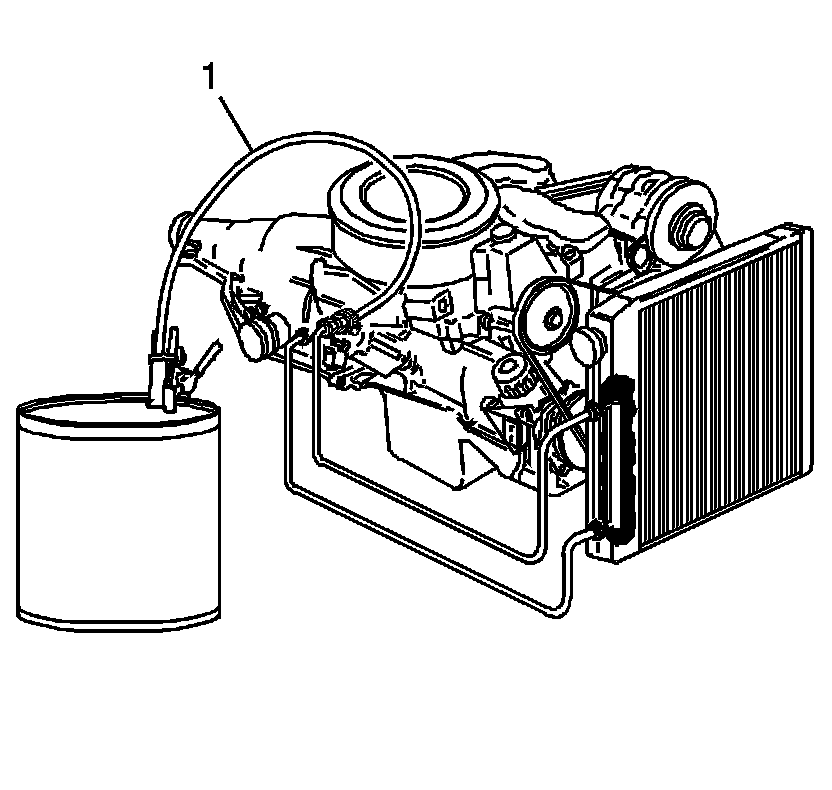 1