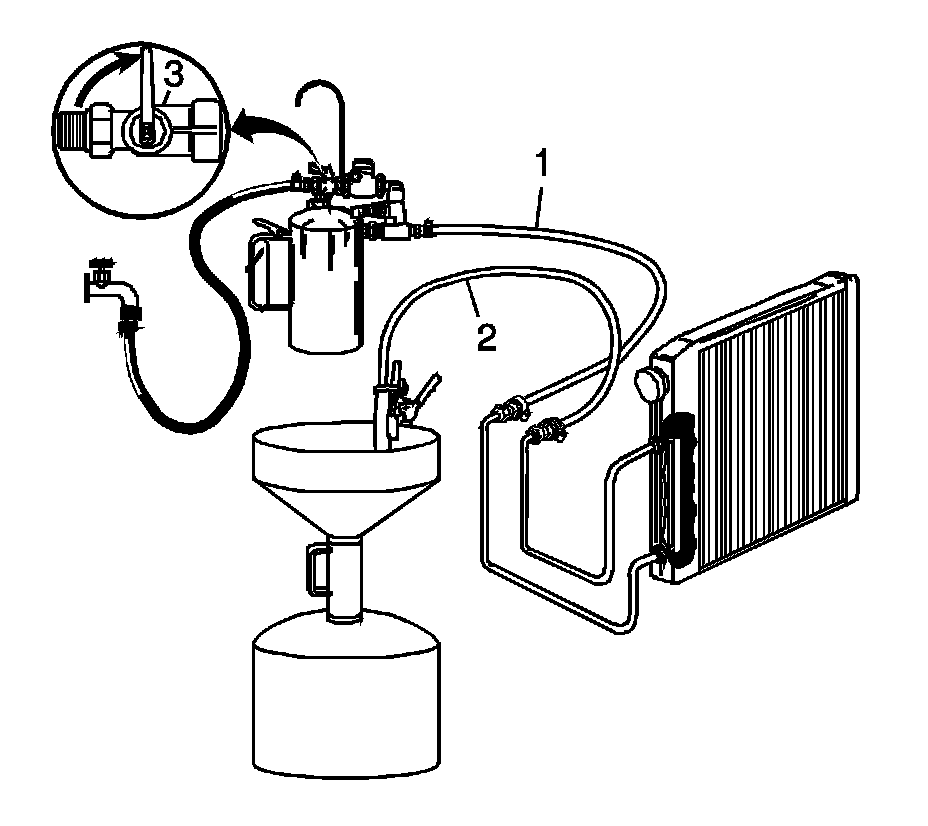 3
1
2