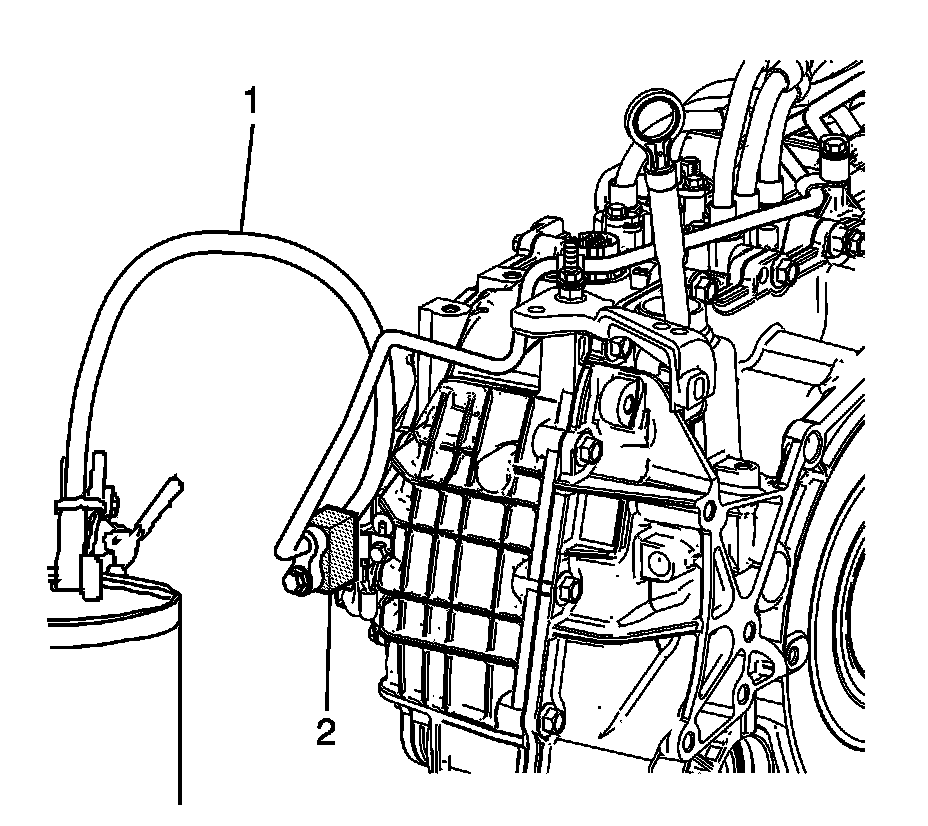 1

2