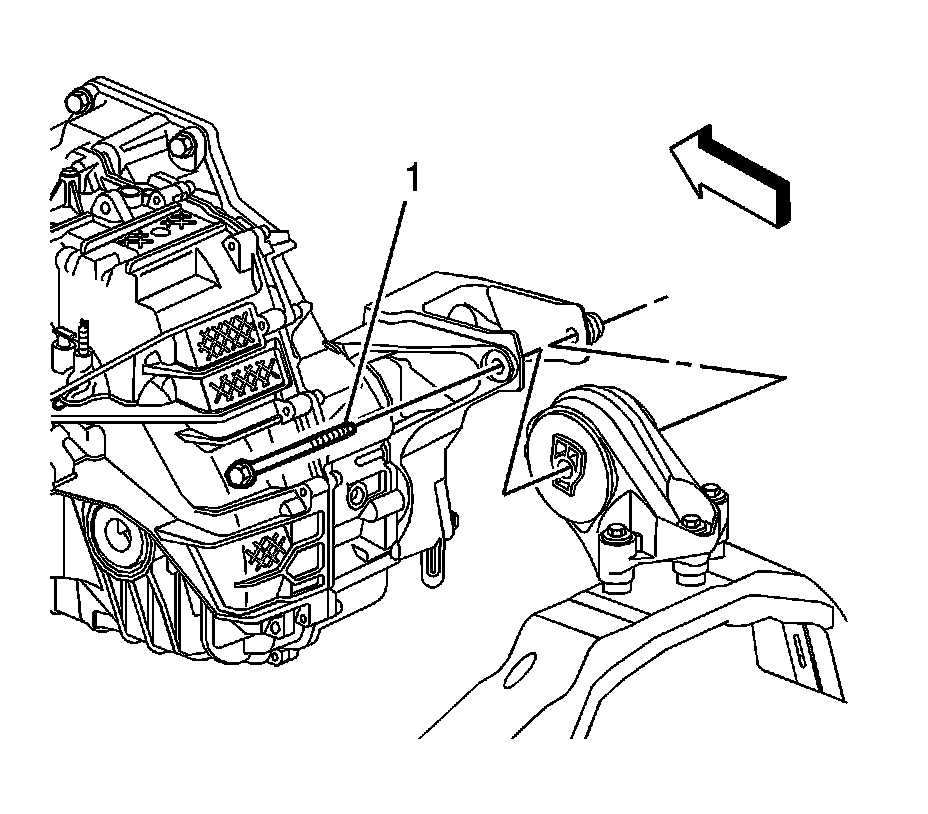 1