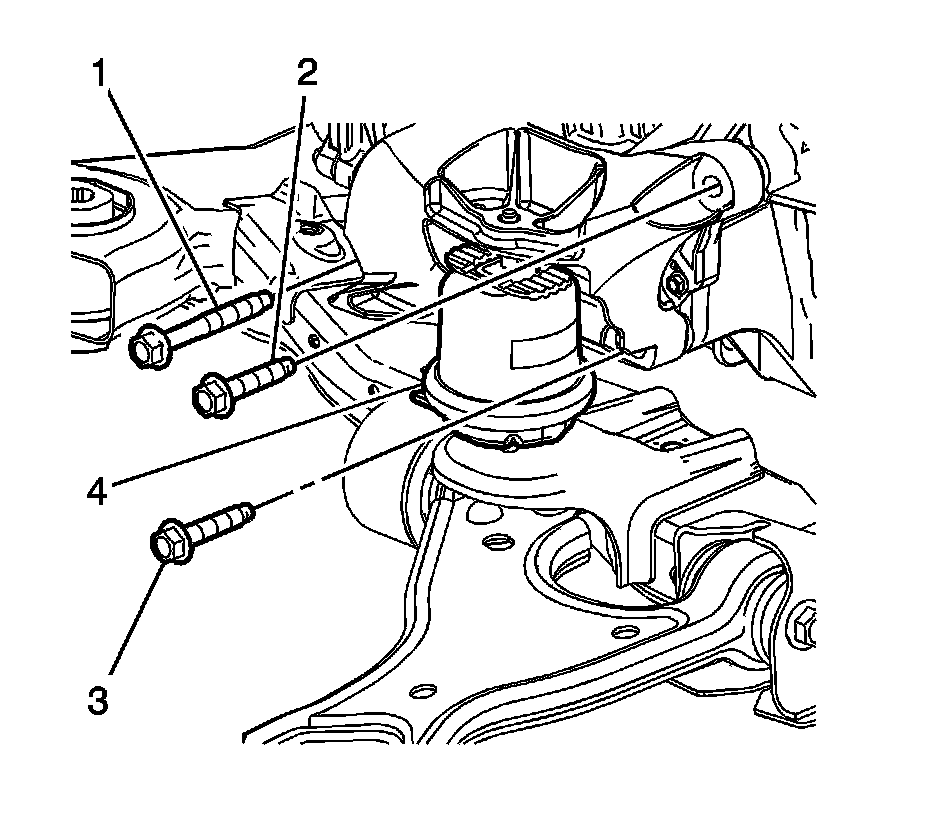 1
2
4
3