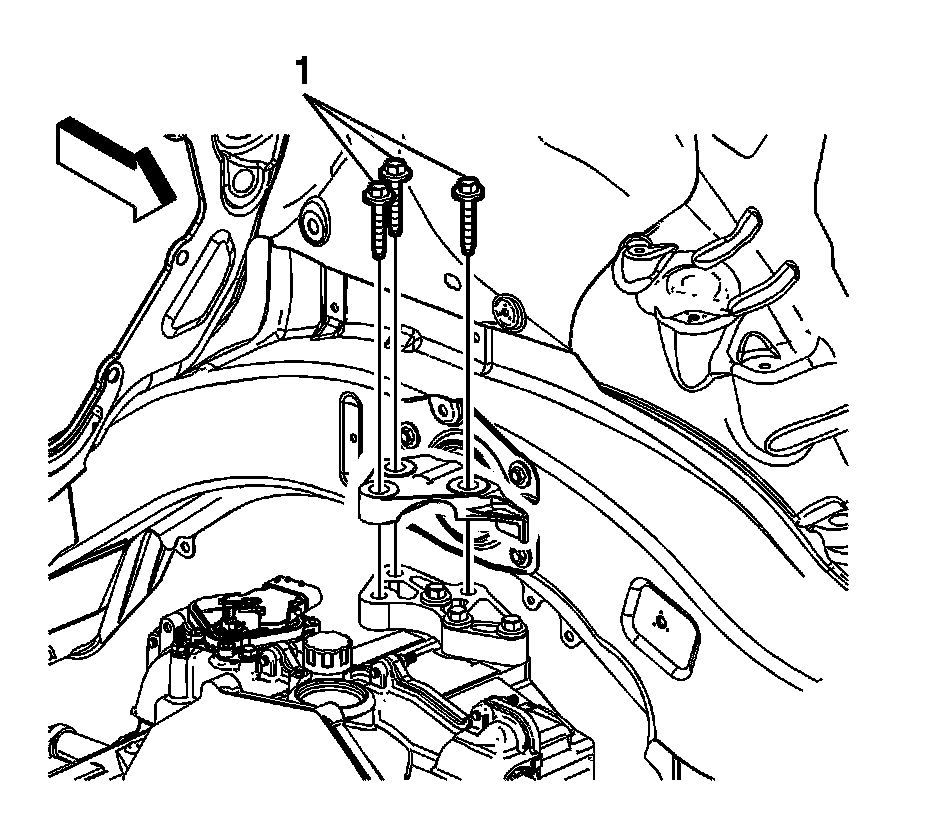 1