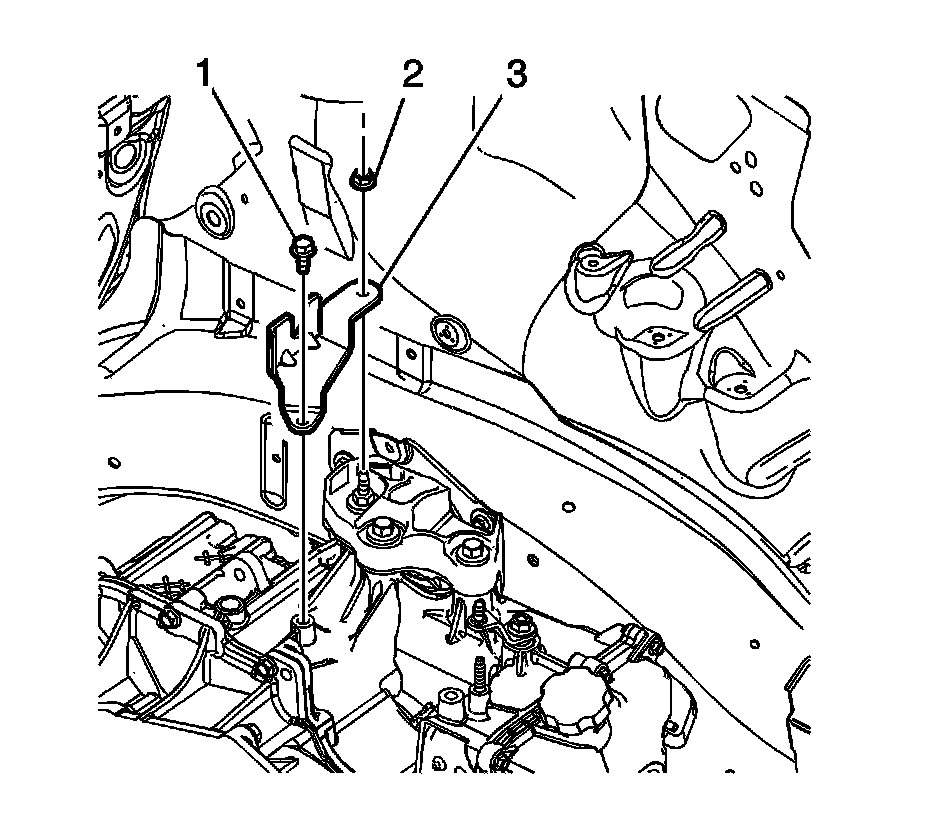 1
2
3