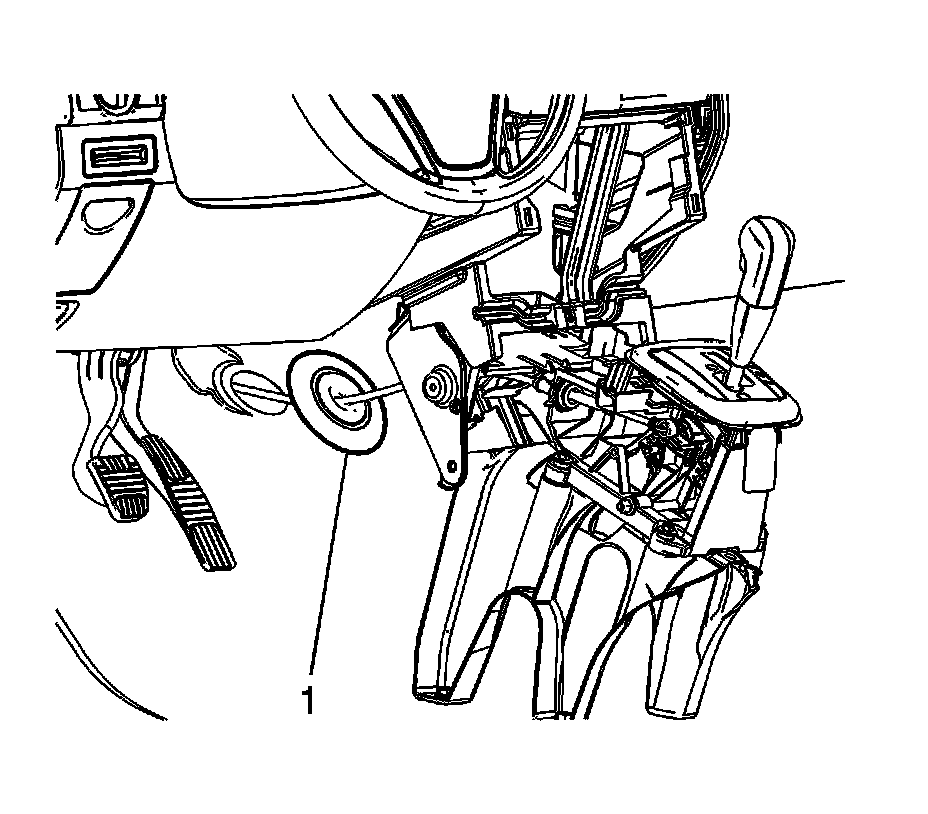 1