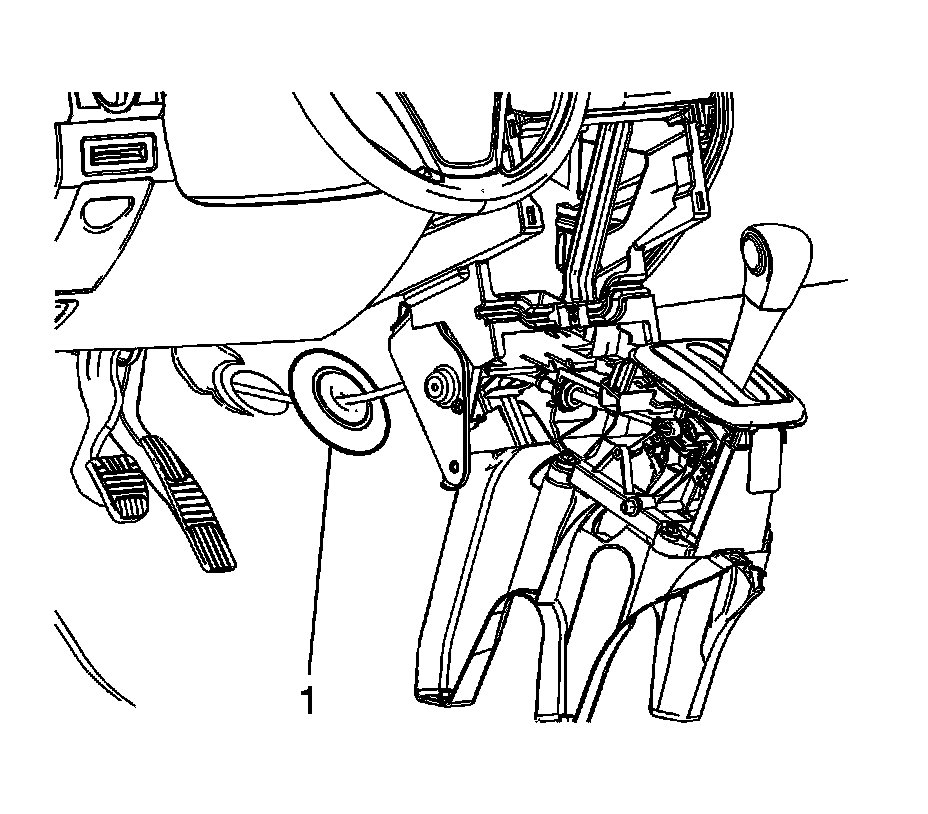 1