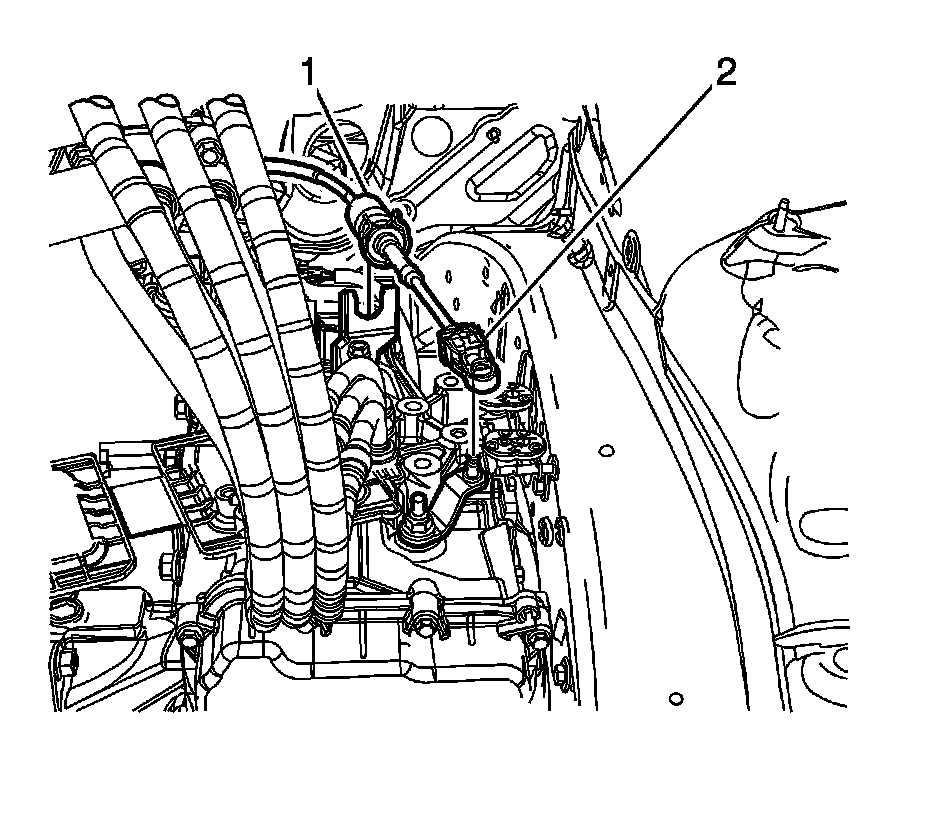 1
2