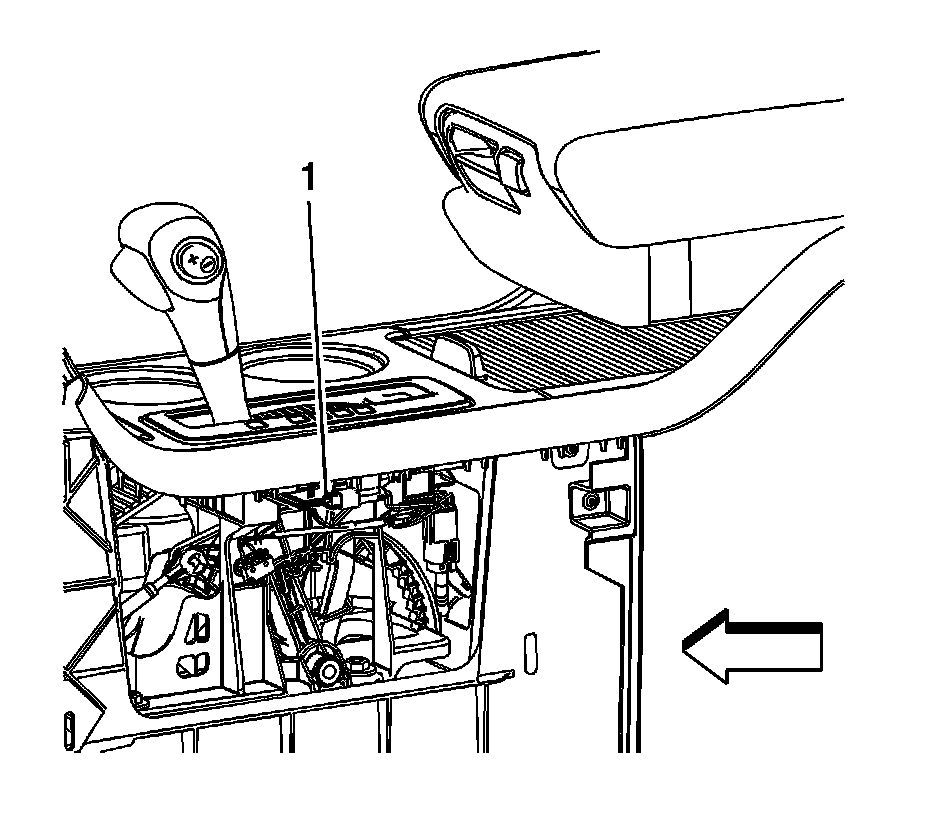 1