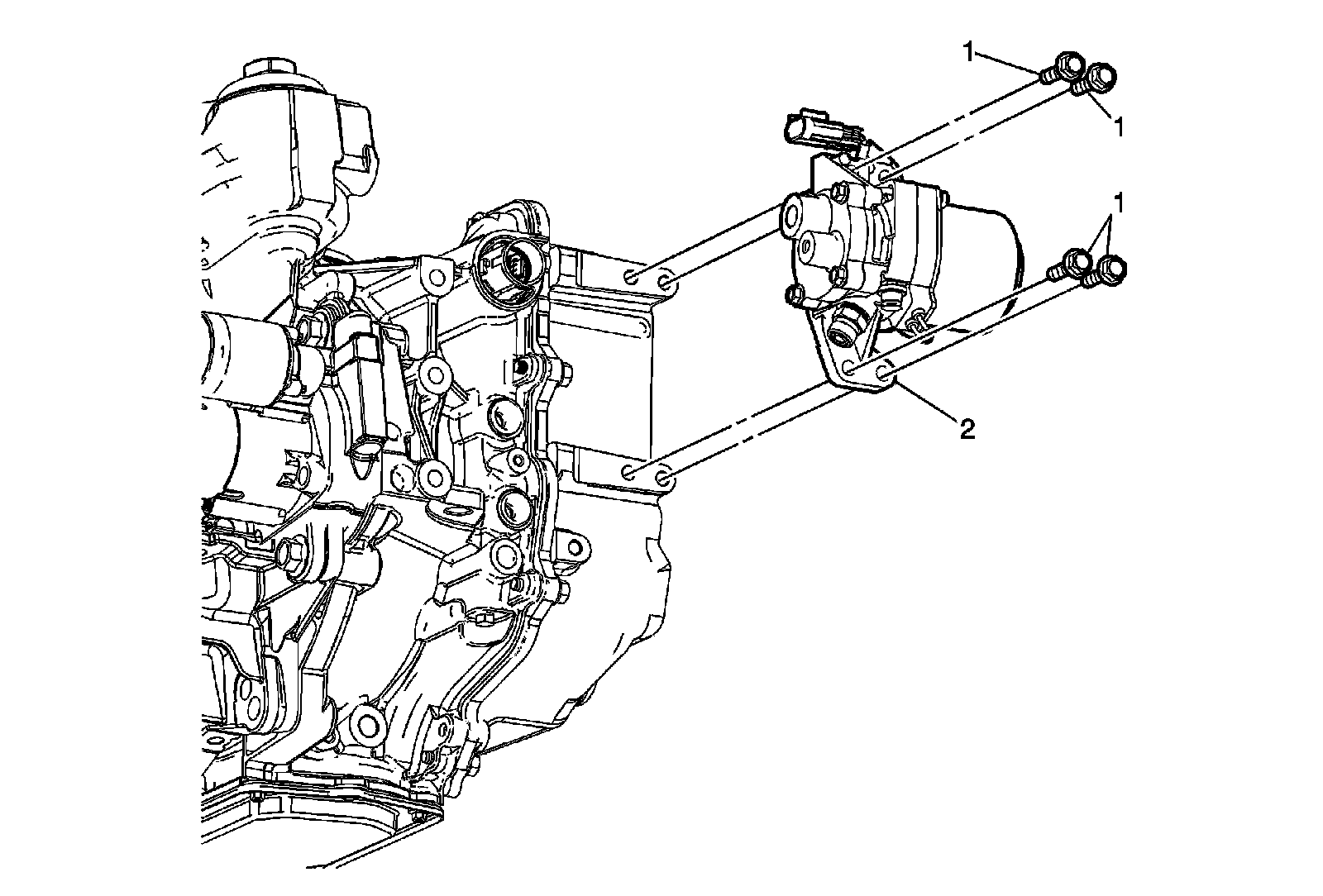 1
1
1
2