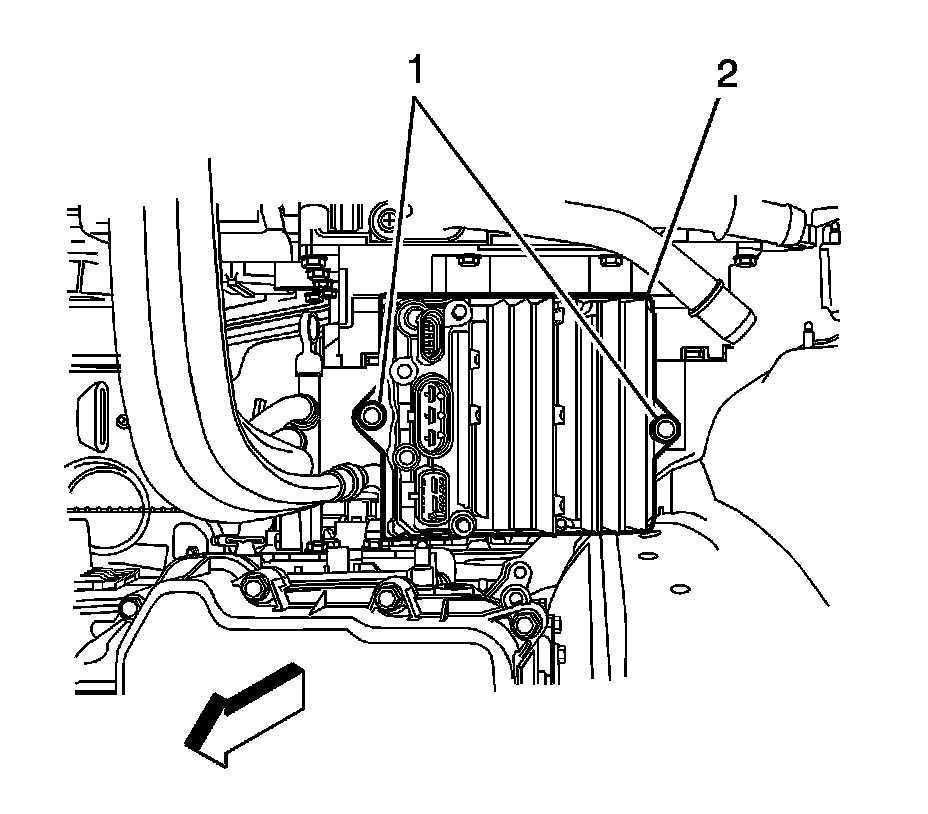 1
2