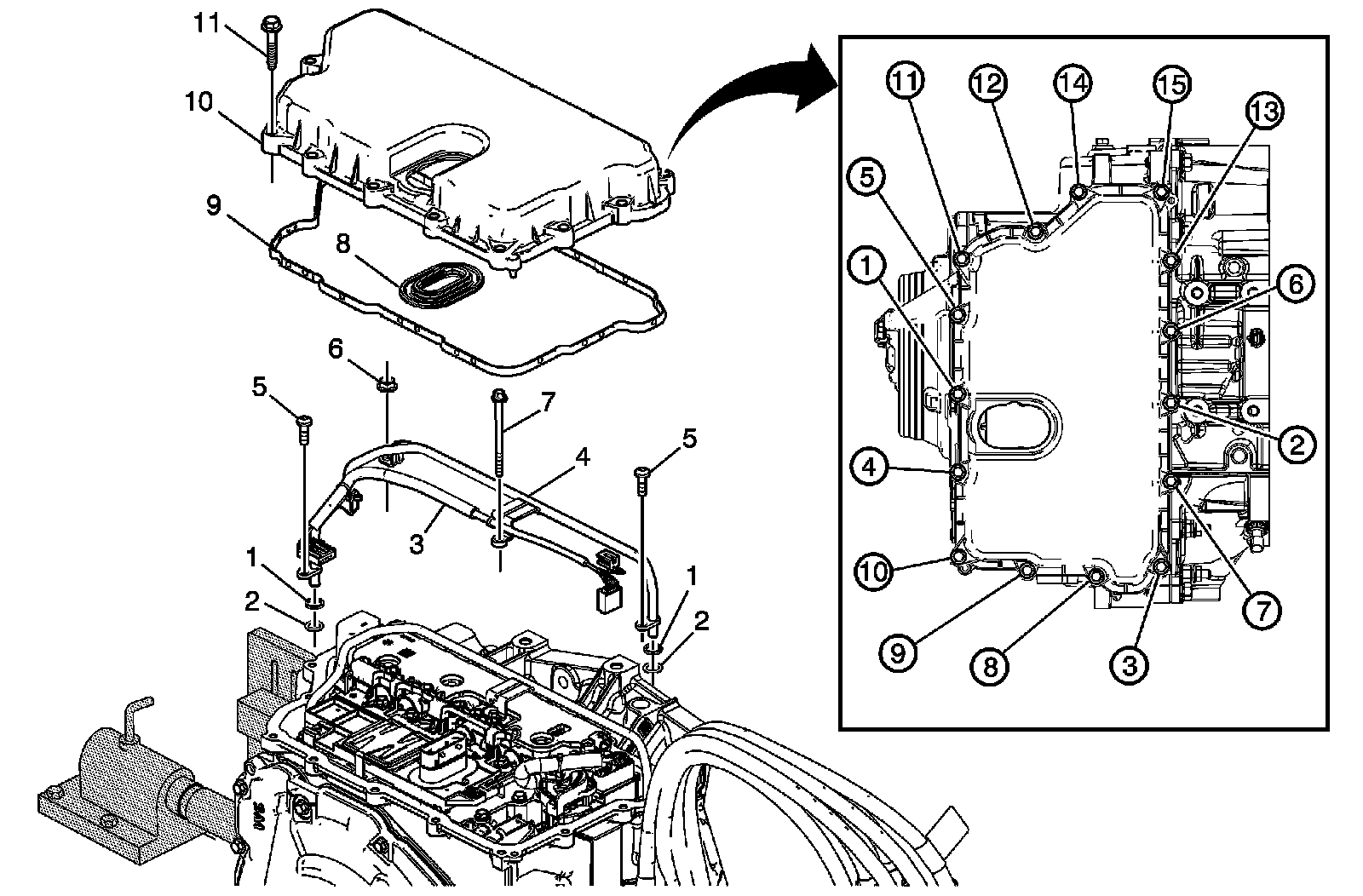 11
10
9
8
6
5
7
4
5
3
1
2
1
2
11
12
14
15
13
5
1
6
2
4
10
7
9
8
3