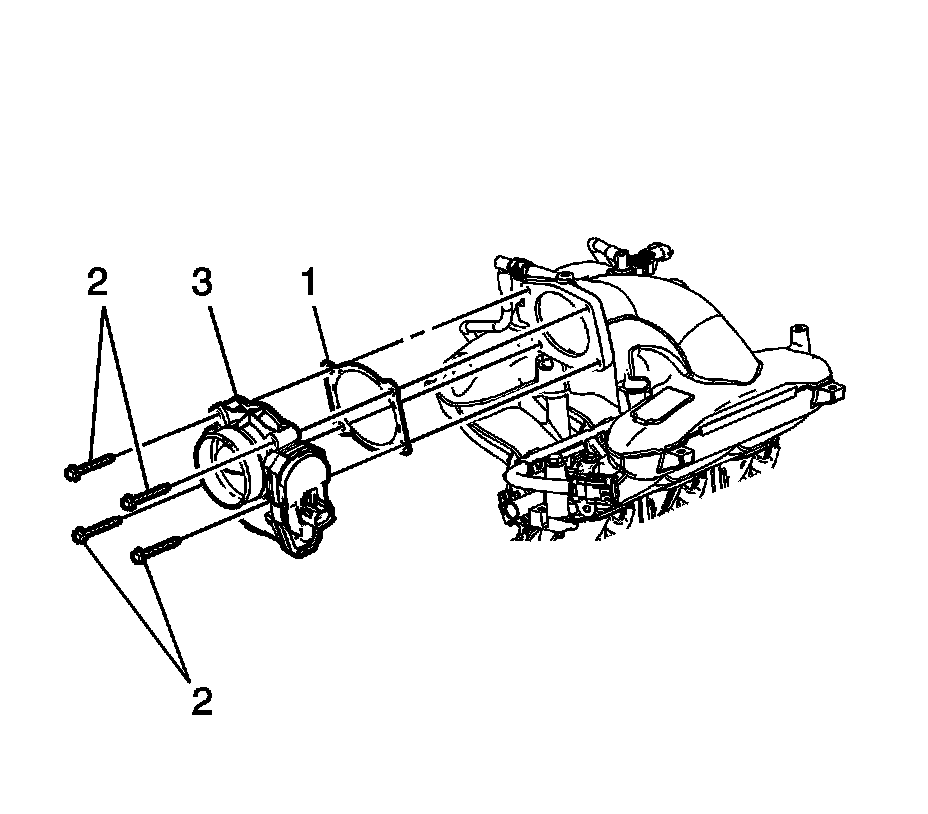 2
3
1
2