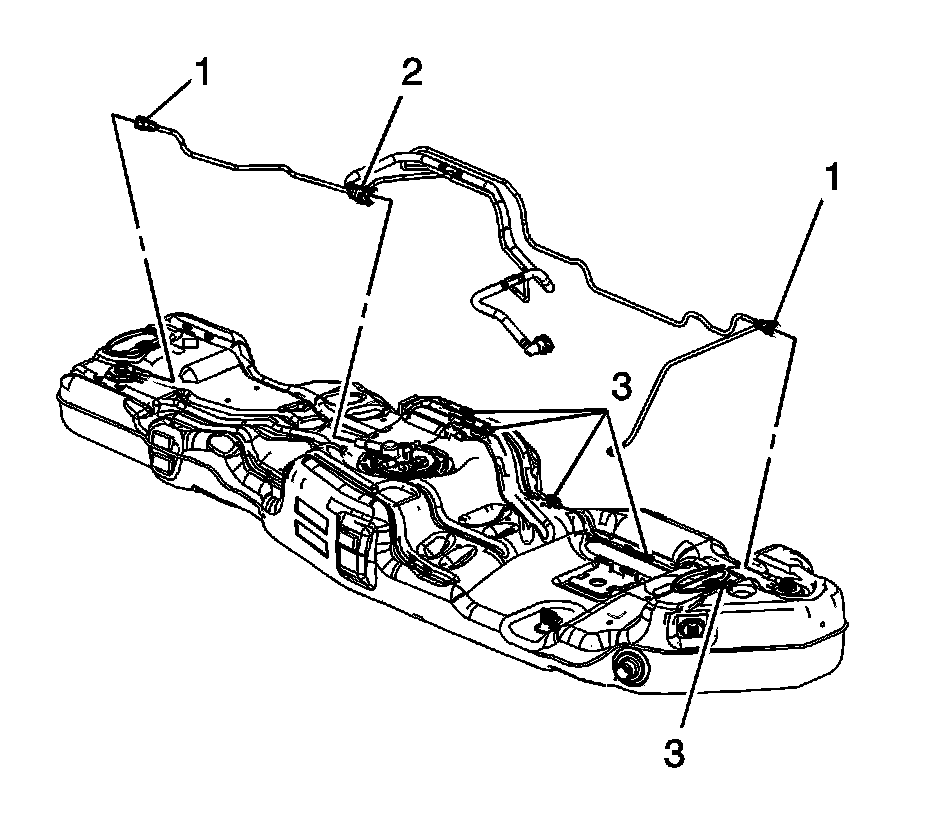 1
2
1
3
3