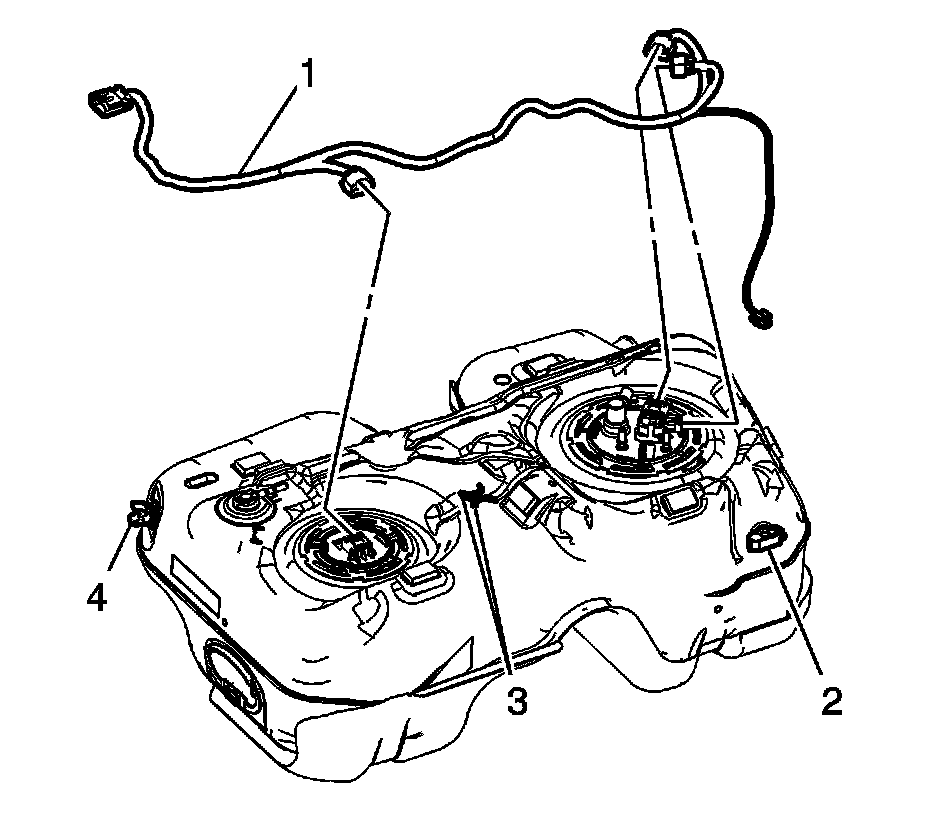 1
4
3
2