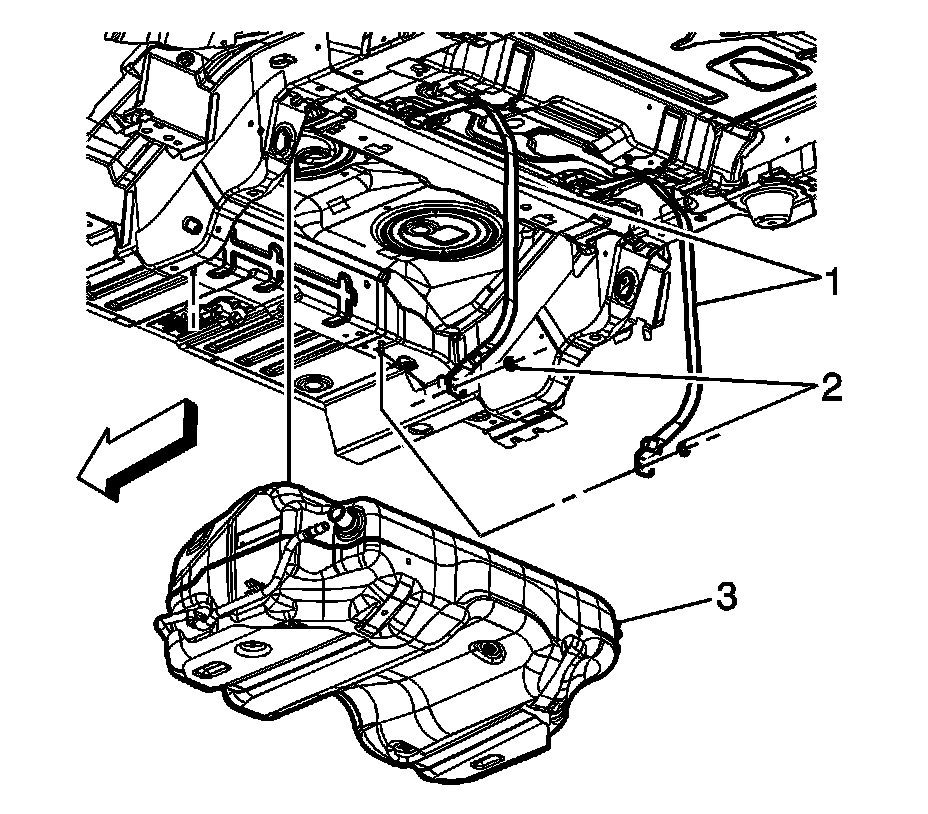 1
2
3