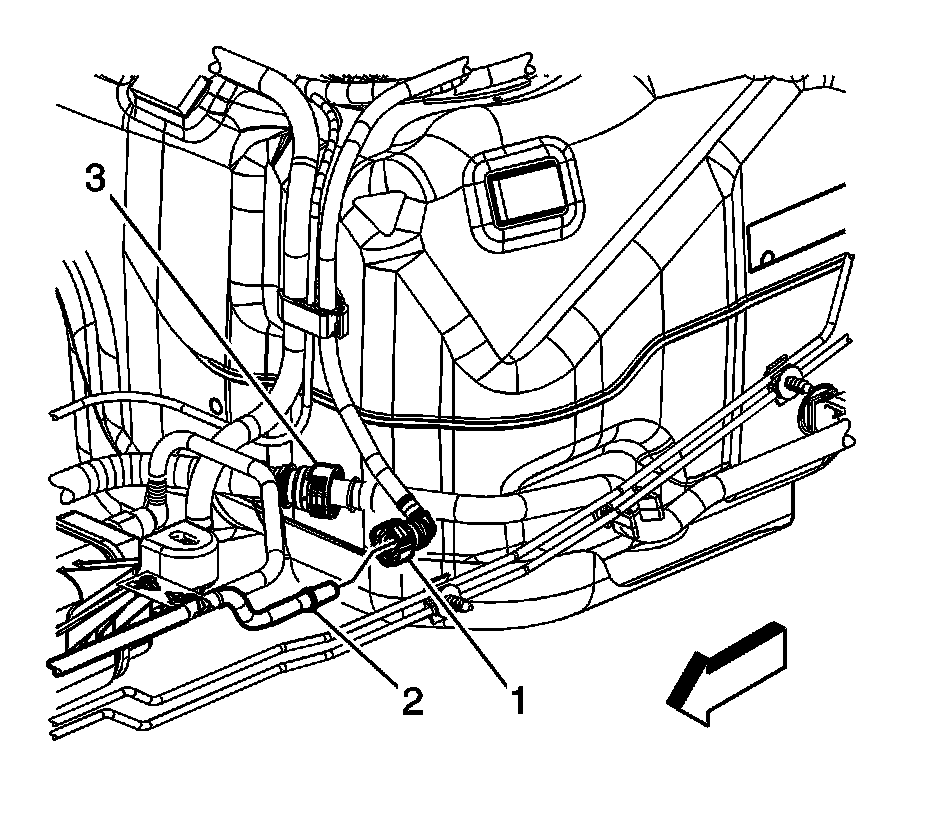 3
2
1