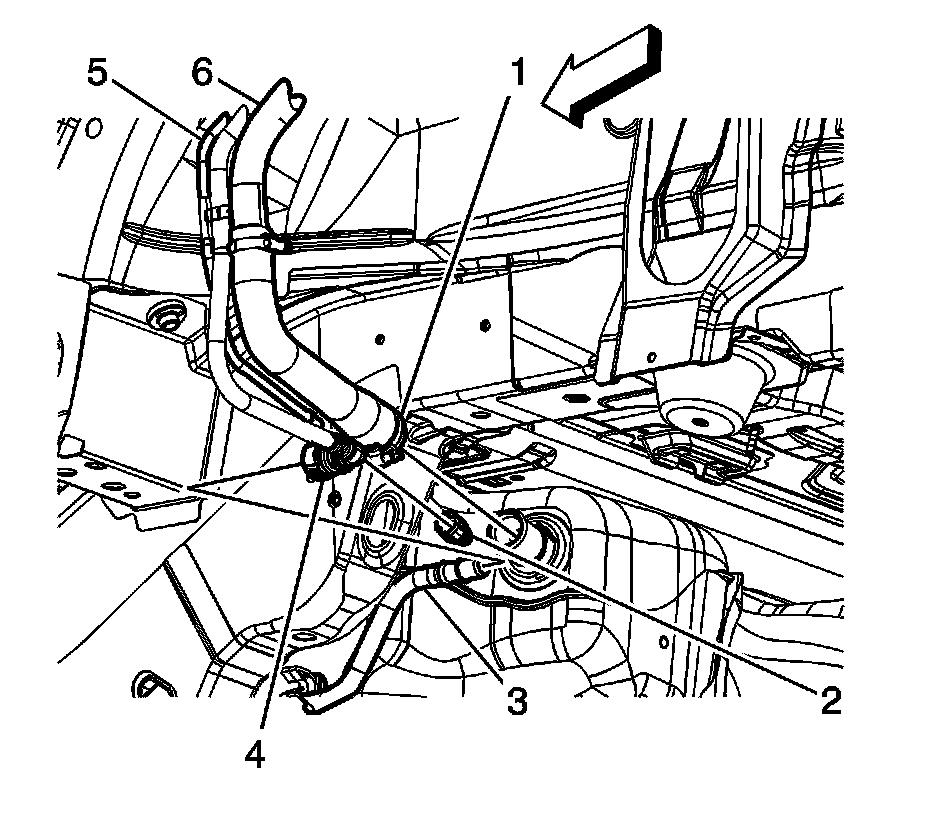 5
6
1
2
3
4