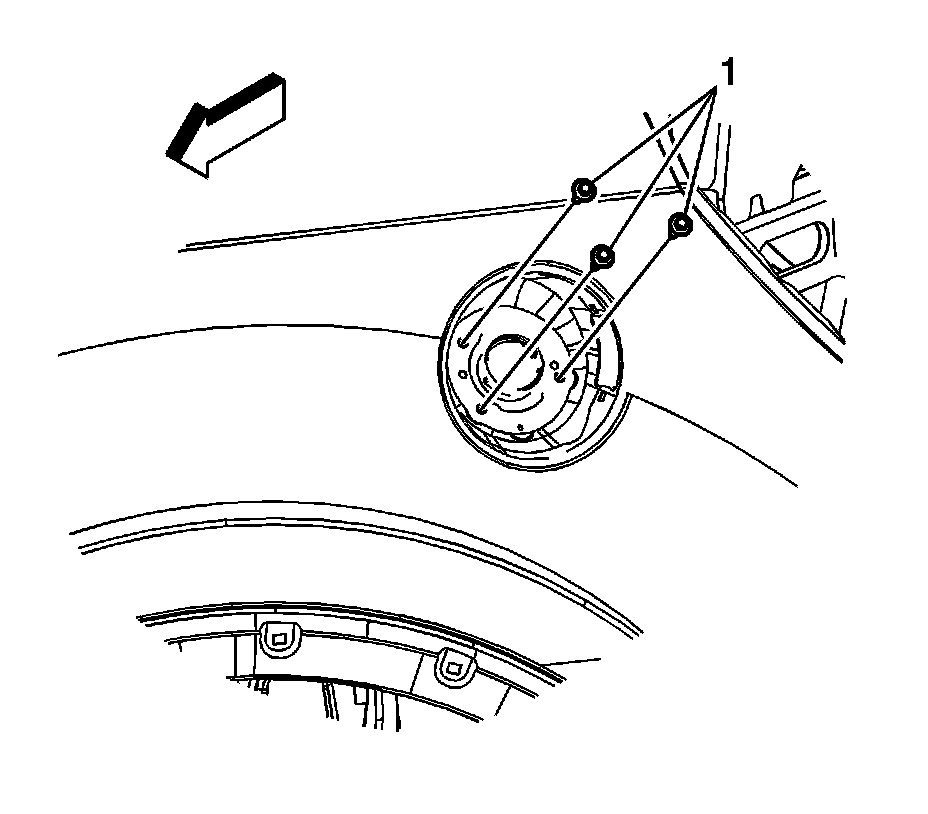 1