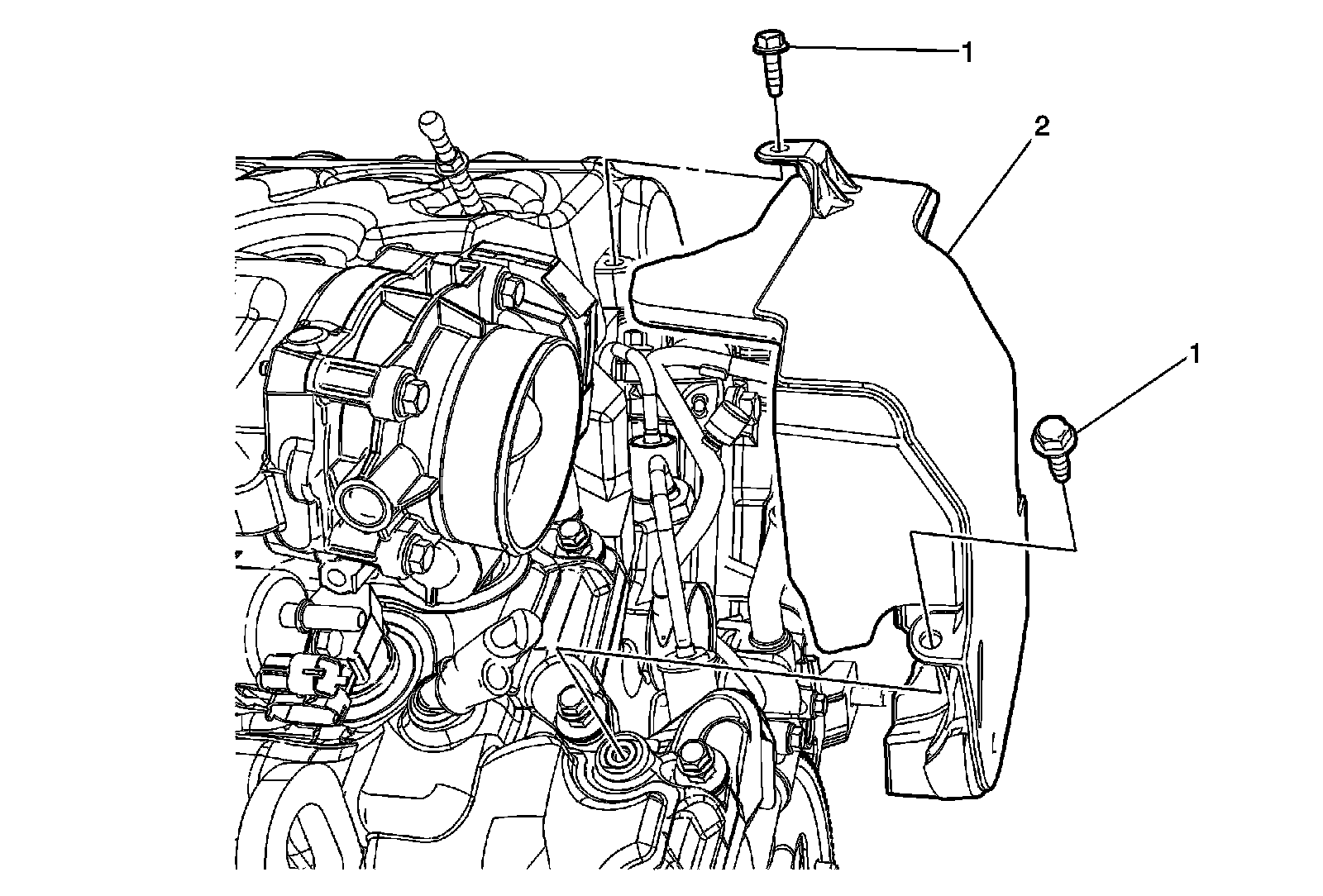 1
2
1