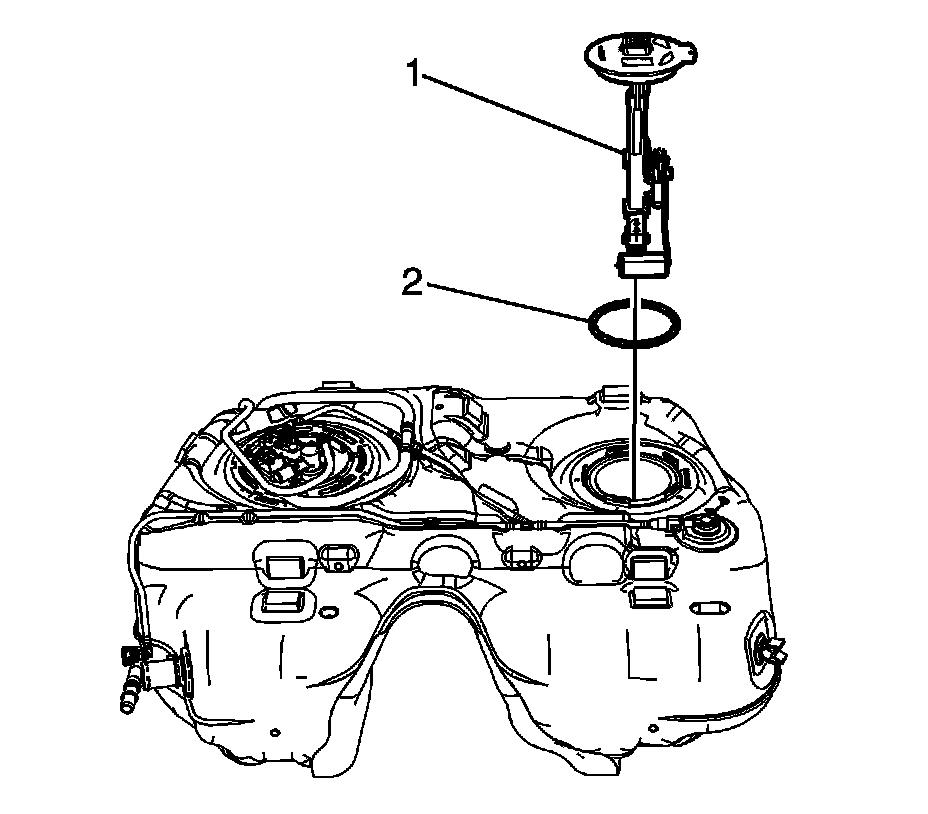 1
2