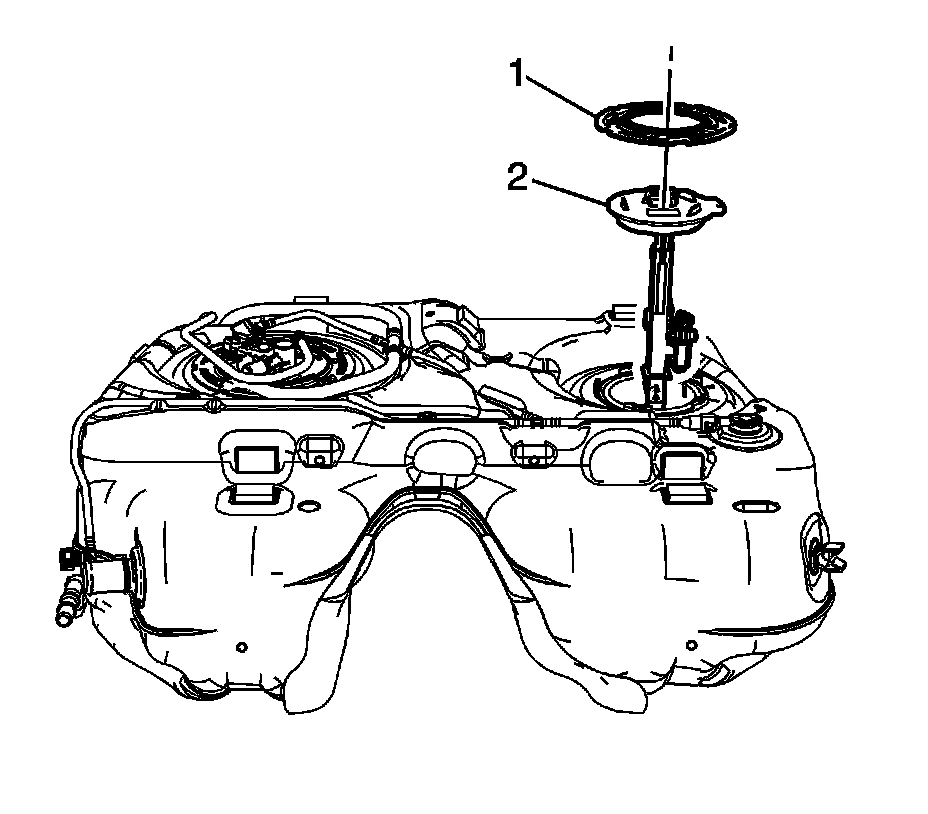 1
2