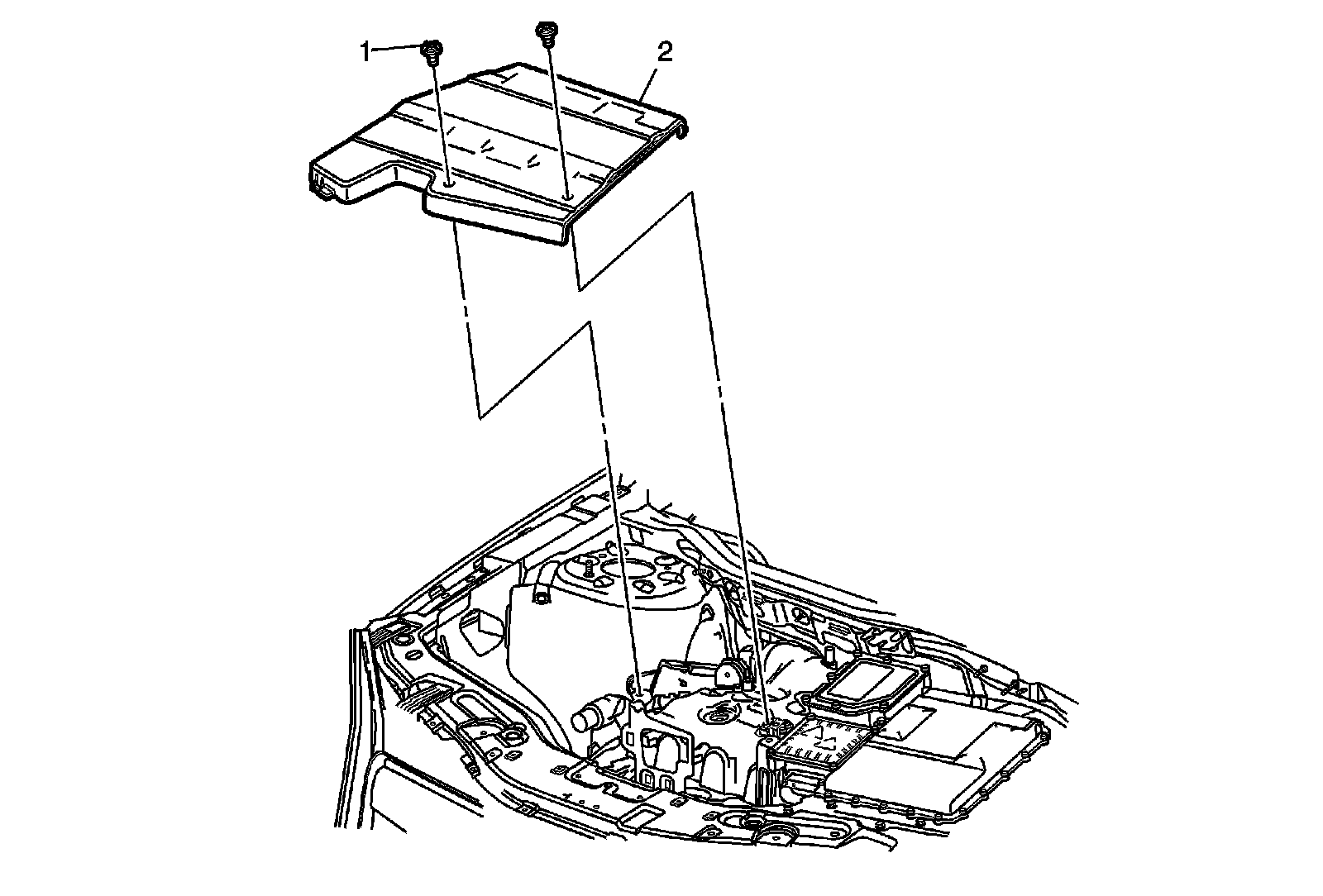 1
2