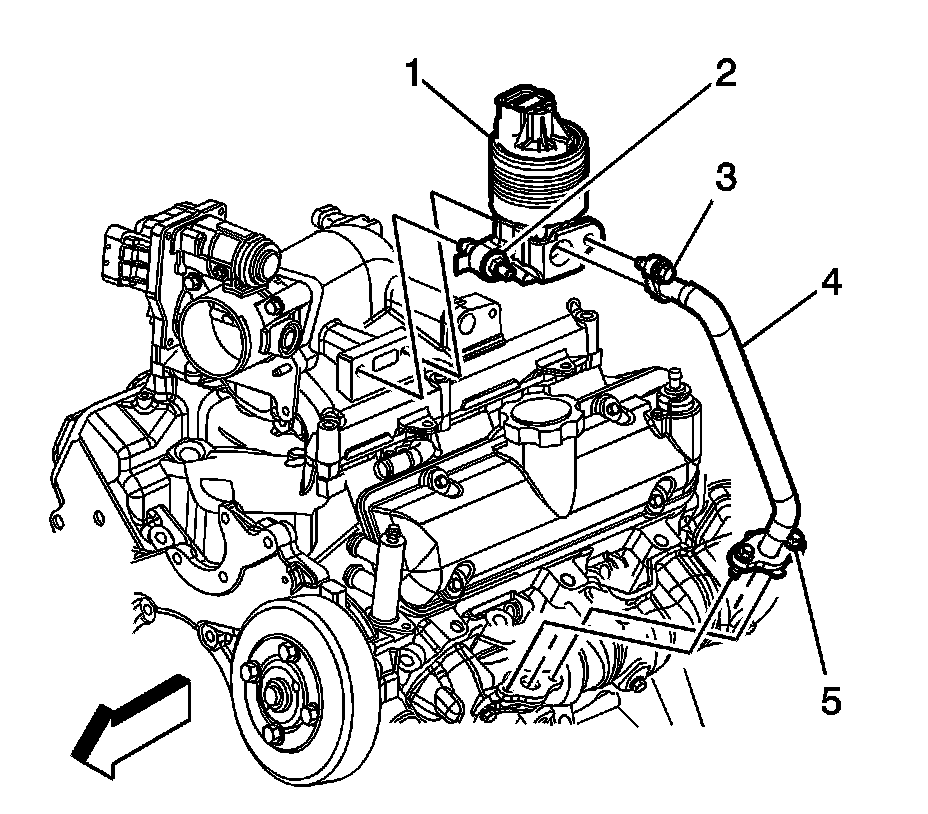 1
2
3
4
5