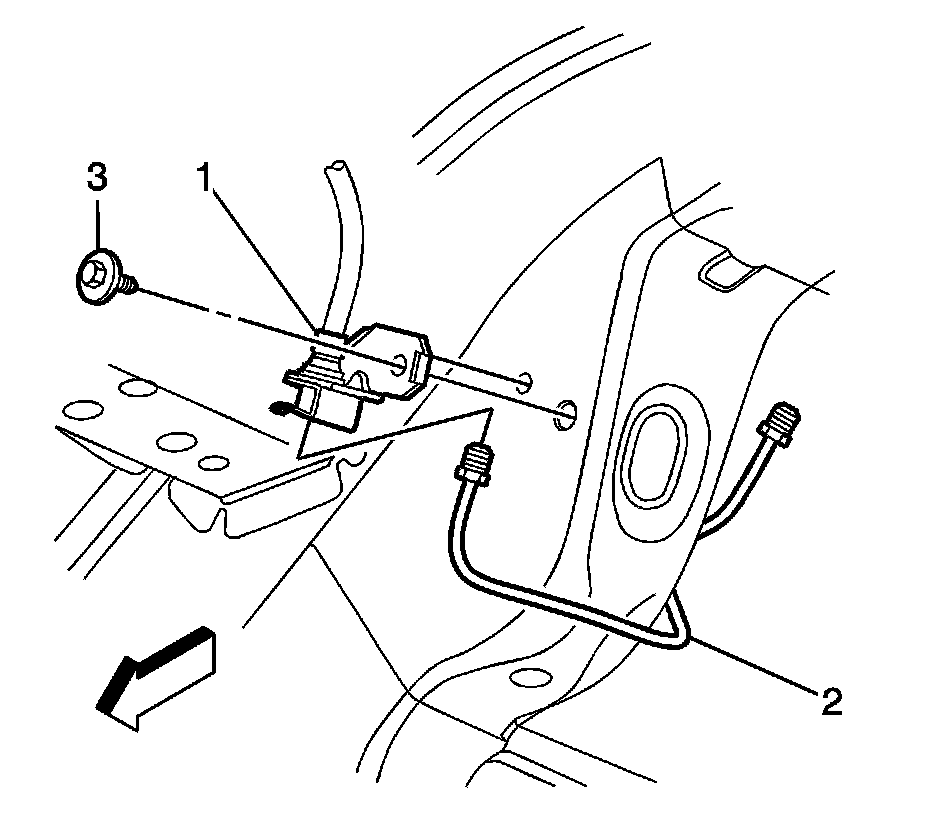 3
1
2