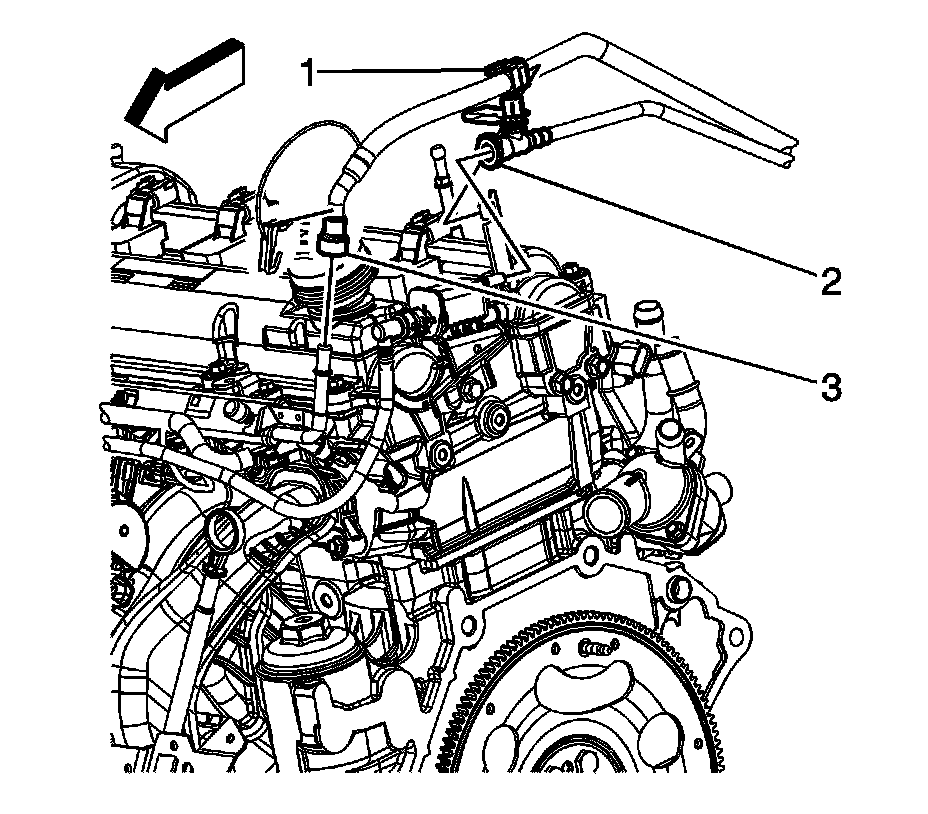 1

2

3