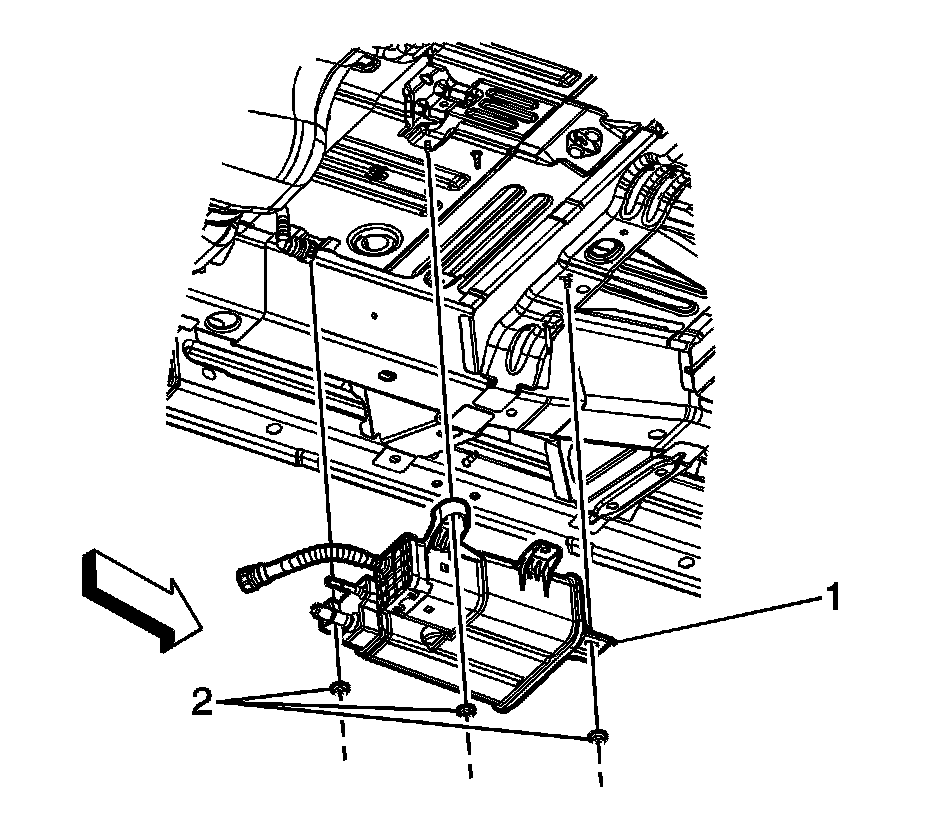 1
2