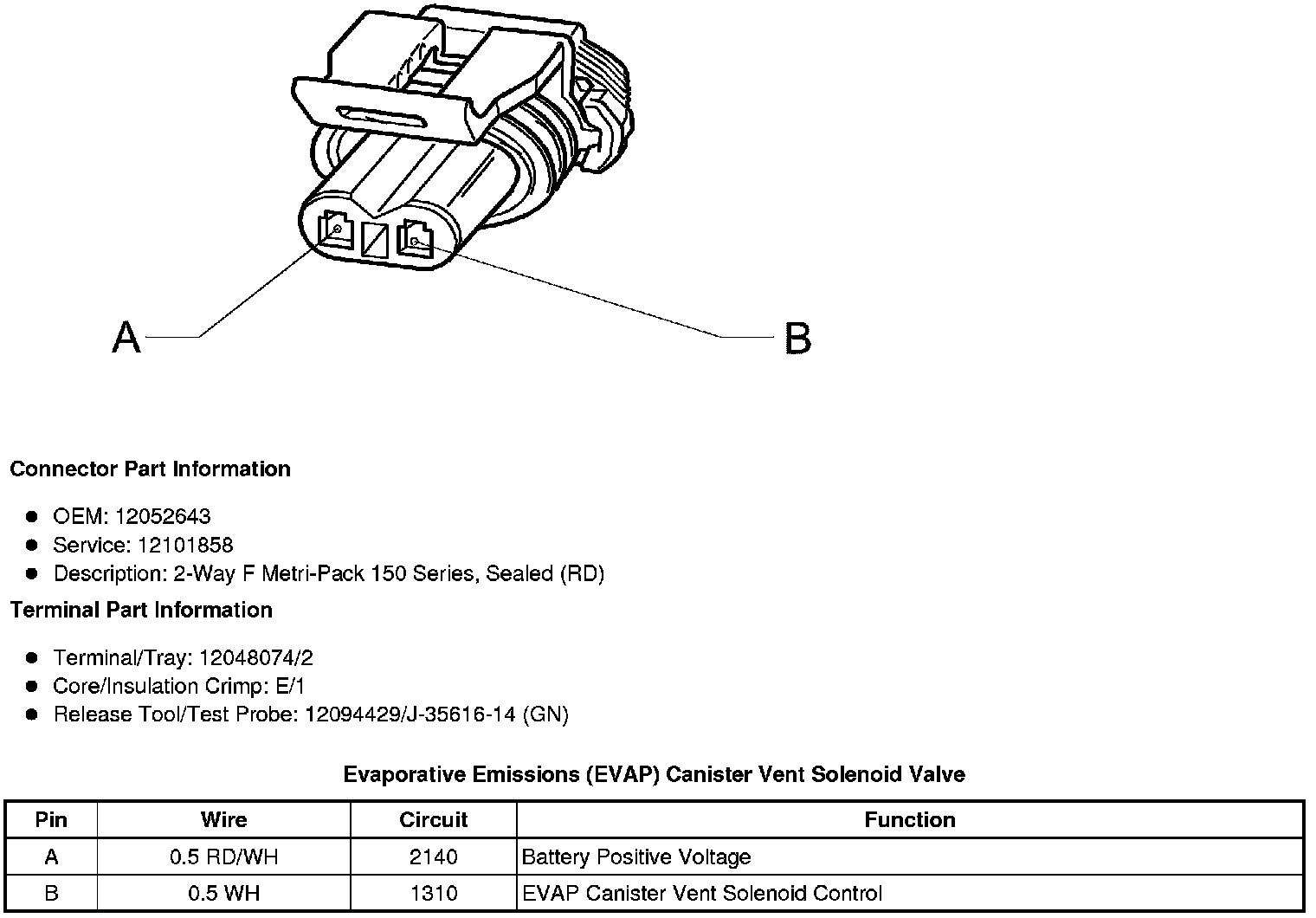 A

B

Connector Part Information

- OEM: 12052643
- Service: 12101858
- Description: 2-Way F Metri-Pack 150 Series, Sealed (RD)

Terminal Part Information

- Terminal/Tray: 12048074/2
- Core/Insulation Crimp: E/1
- Release Tool/Test Probe: 12094429/J-35616-14 (GN)

Evaporative Emissions (EVAP) Canister Vent Solenoid Valve

| Pin | Wire | Circuit | Function |
|---|---|---|---|
| A | 0.5 RD/WH | 2140 | Battery Positive Voltage |
| B | 0.5 WH | 1310 | EVAP Canister Vent Solenoid Control |