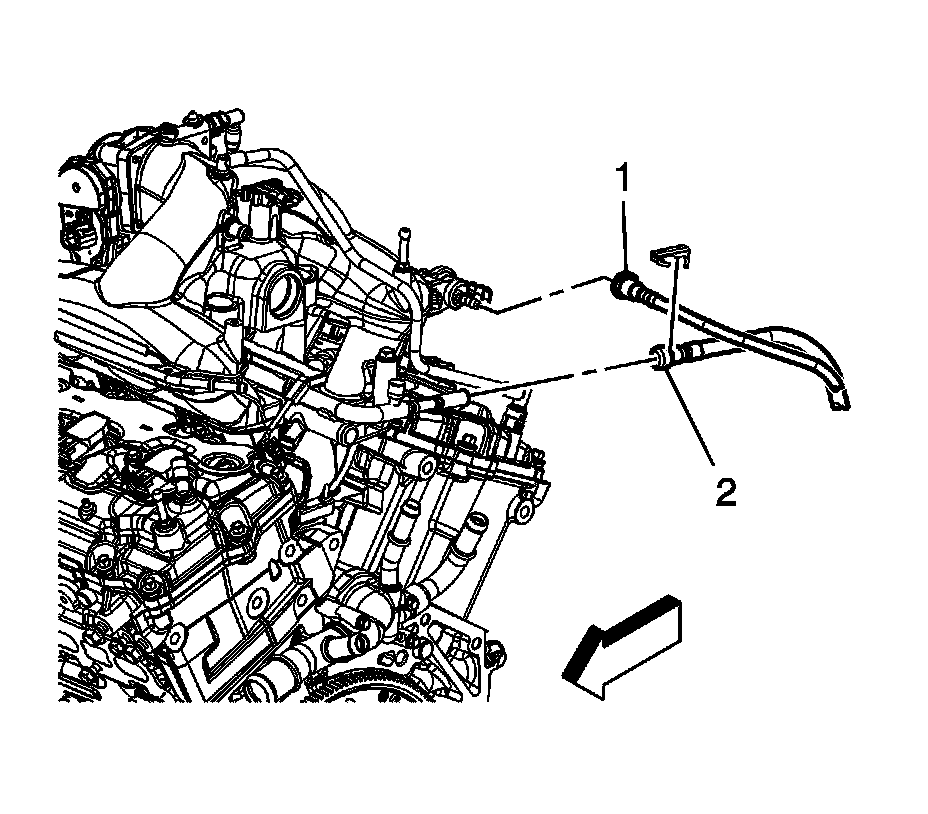 1

2