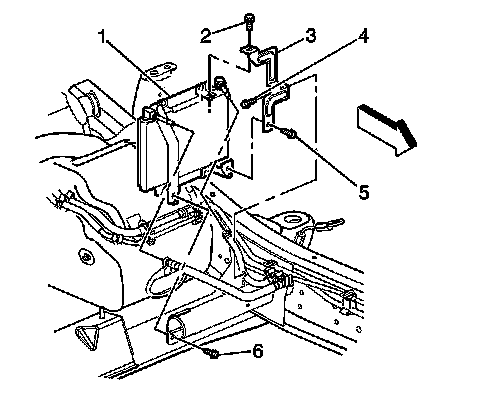 1
2
3
4
5
6