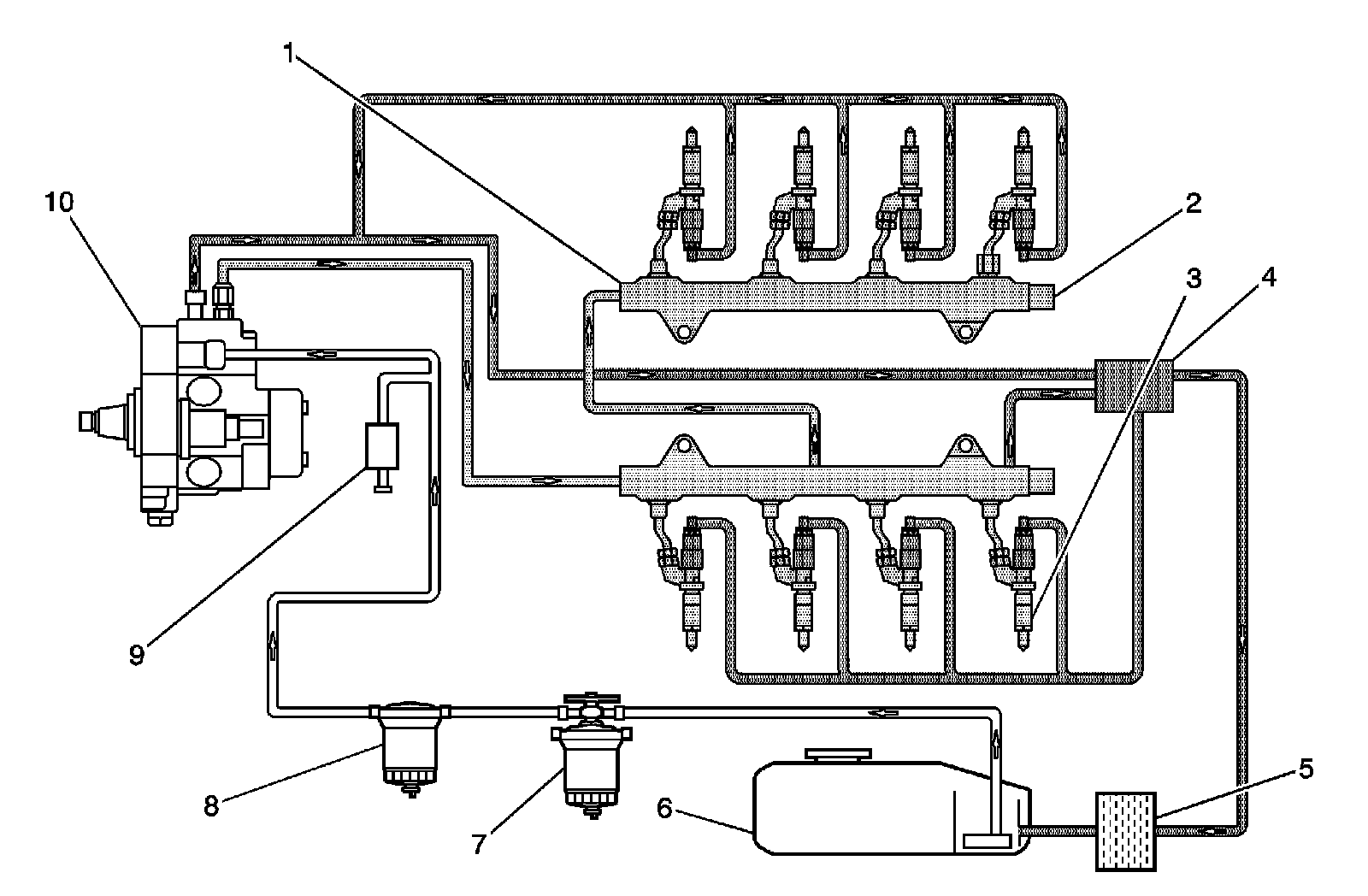 1
10
2
3
4
9
8
7
6
5