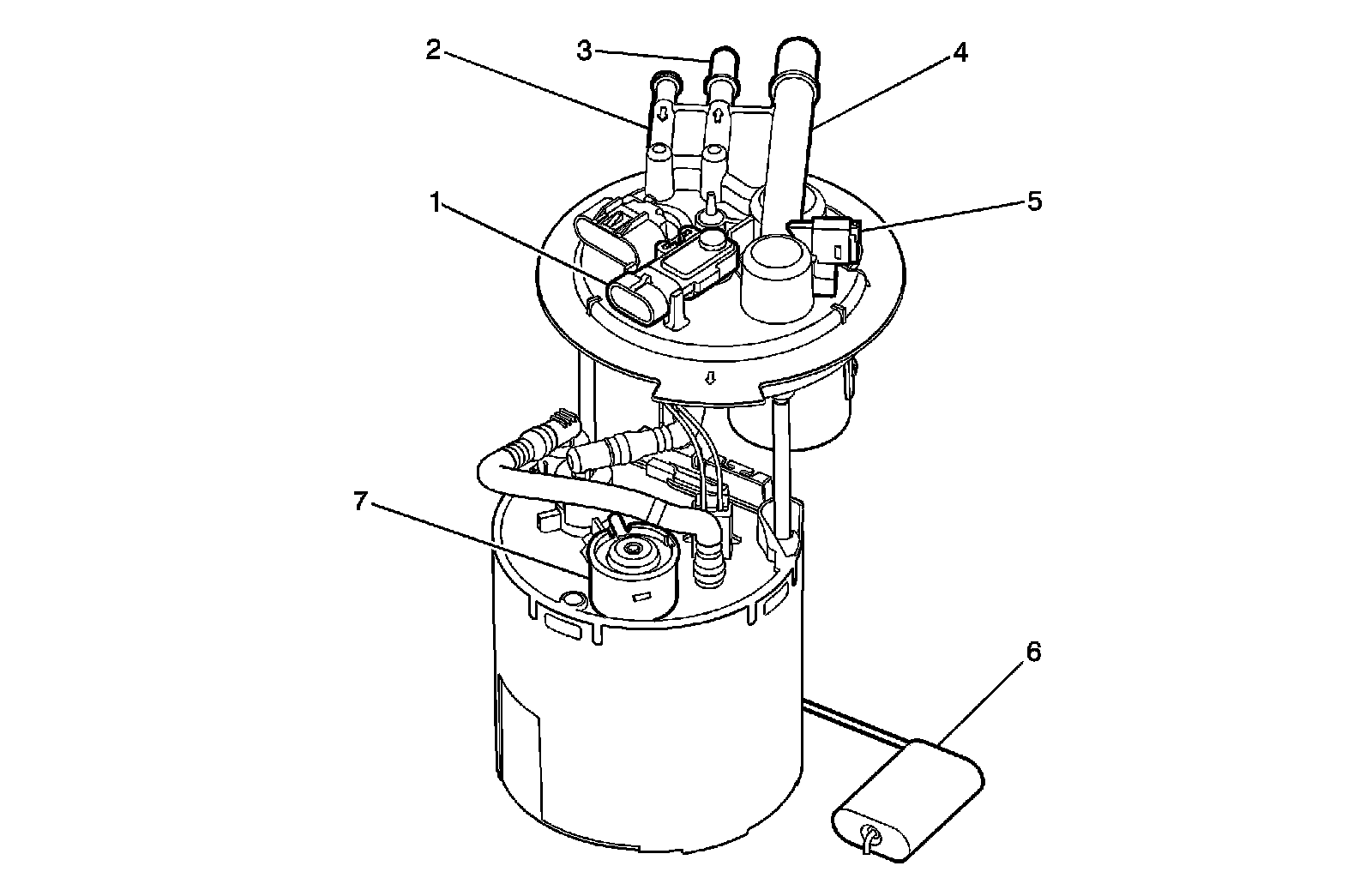 2
3
4
1
5
7
6