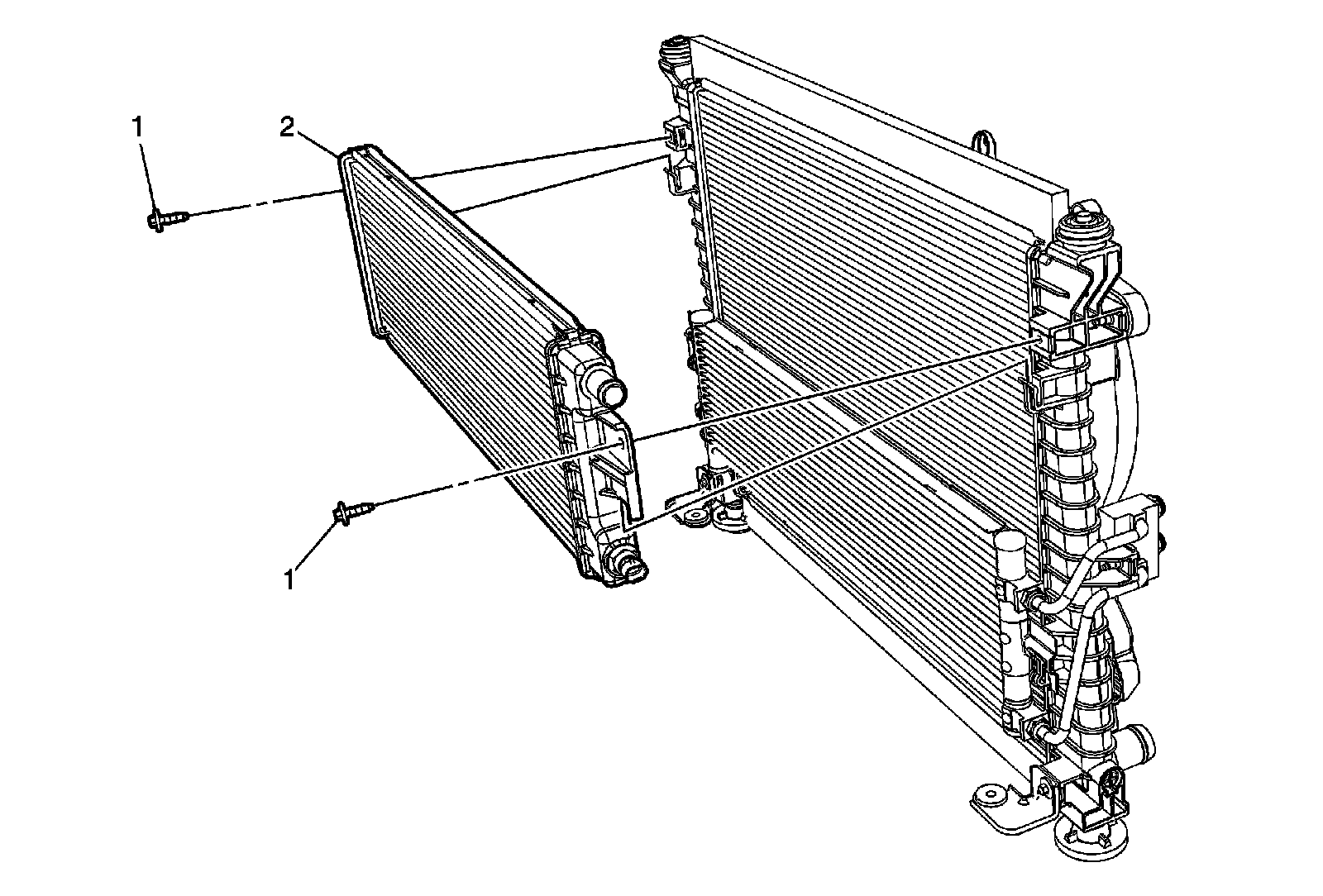 1
2
1