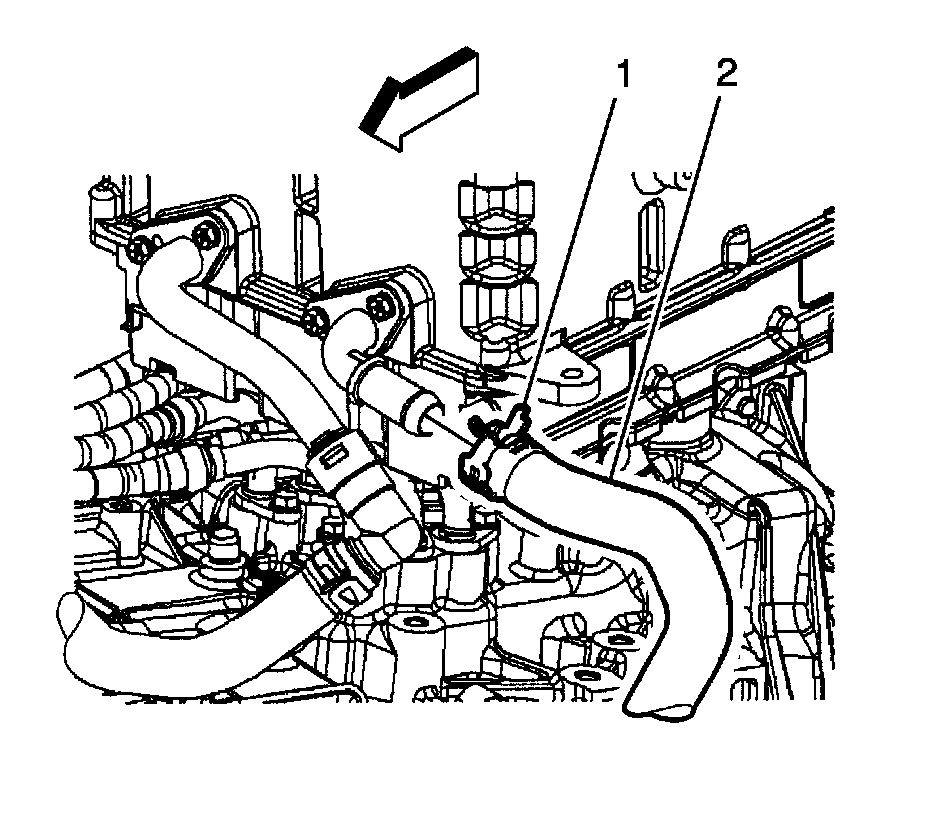 1
2