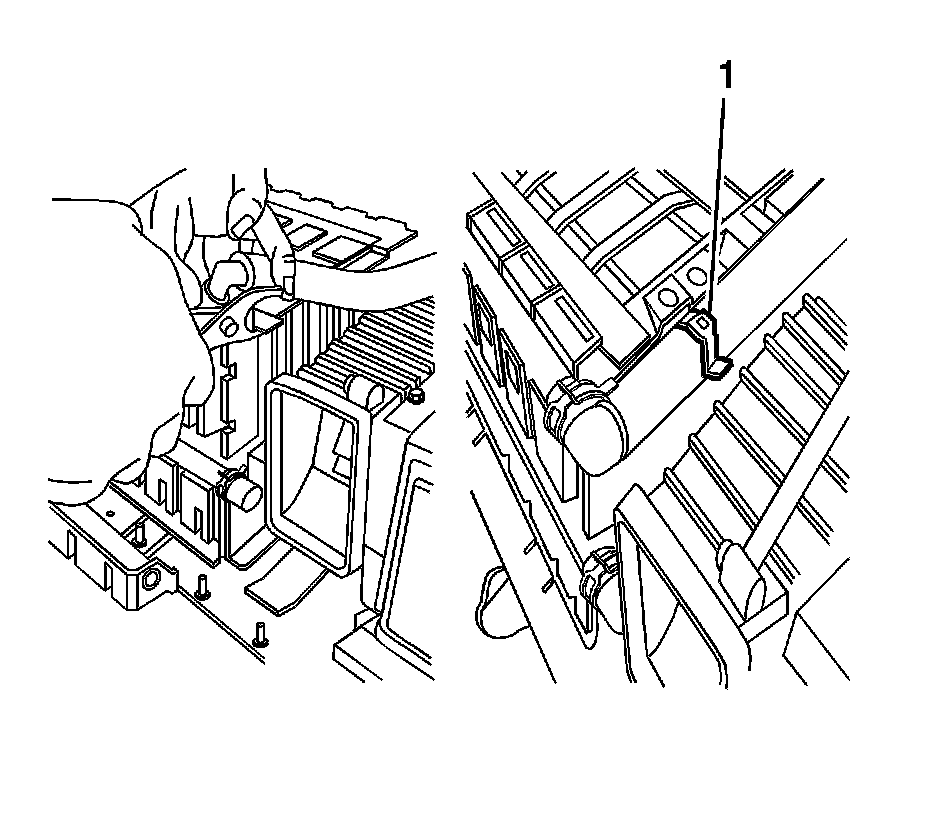 1