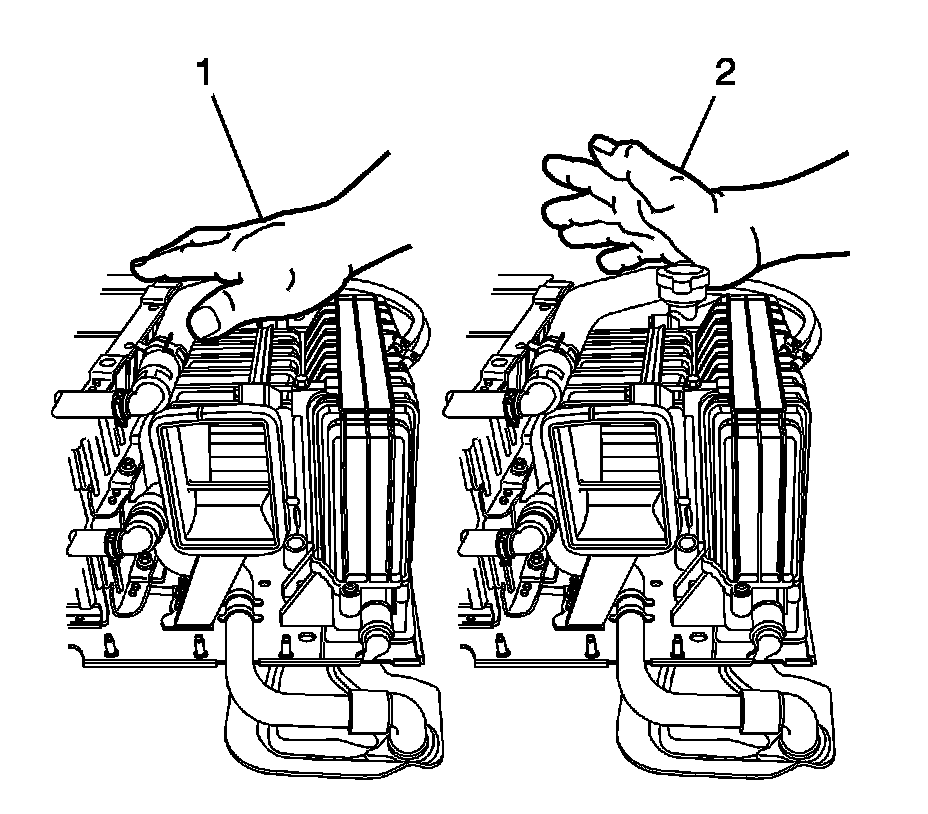 1

2