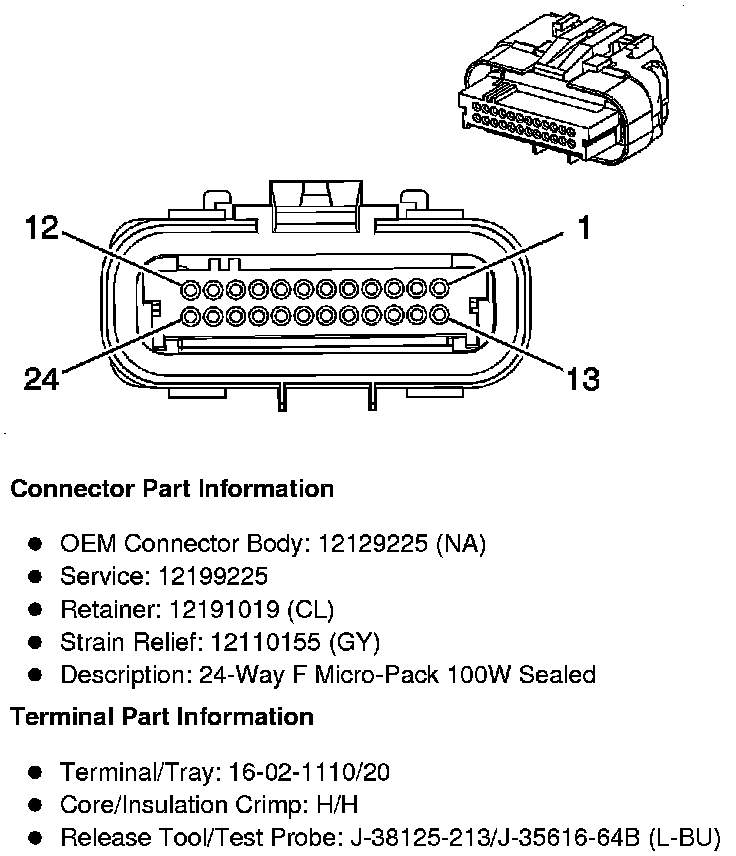 12

1

24

13

**Connector Part Information**

- OEM Connector Body: 12129225 (NA)
- Service: 12199225
- Retainer: 12191019 (CL)
- Strain Relief: 12110155 (GY)
- Description: 24-Way F Micro-Pack 100W Sealed

**Terminal Part Information**

- Terminal/Tray: 16-02-1110/20
- Core/Insulation Crimp: H/H
- Release Tool/Test Probe: J-38125-213/J-35616-64B (L-BU)