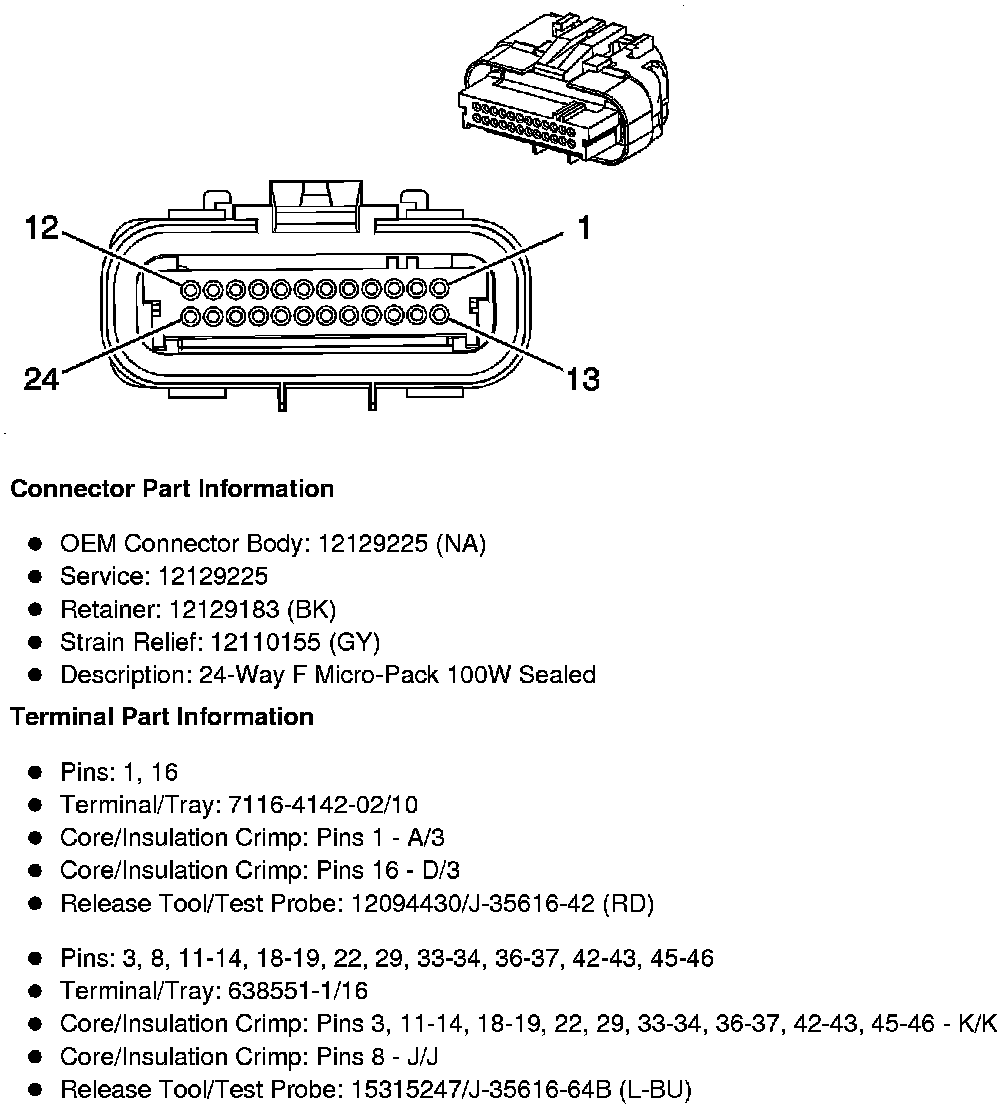 12
1
24
13

**Connector Part Information**

- OEM Connector Body: 12129225 (NA)
- Service: 12129225
- Retainer: 12129183 (BK)
- Strain Relief: 12110155 (GY)
- Description: 24-Way F Micro-Pack 100W Sealed

**Terminal Part Information**

- Pins: 1, 16
- Terminal/Tray: 7116-4142-02/10
- Core/Insulation Crimp: Pins 1 - A/3
- Core/Insulation Crimp: Pins 16 - D/3
- Release Tool/Test Probe: 12094430/J-35616-42 (RD)

- Pins: 3, 8, 11-14, 18-19, 22, 29, 33-34, 36-37, 42-43, 45-46
- Terminal/Tray: 638551-1/16
- Core/Insulation Crimp: Pins 3, 11-14, 18-19, 22, 29, 33-34, 36-37, 42-43, 45-46 - K/K
- Core/Insulation Crimp: Pins 8 - J/J
- Release Tool/Test Probe: 15315247/J-35616-64B (L-BU)