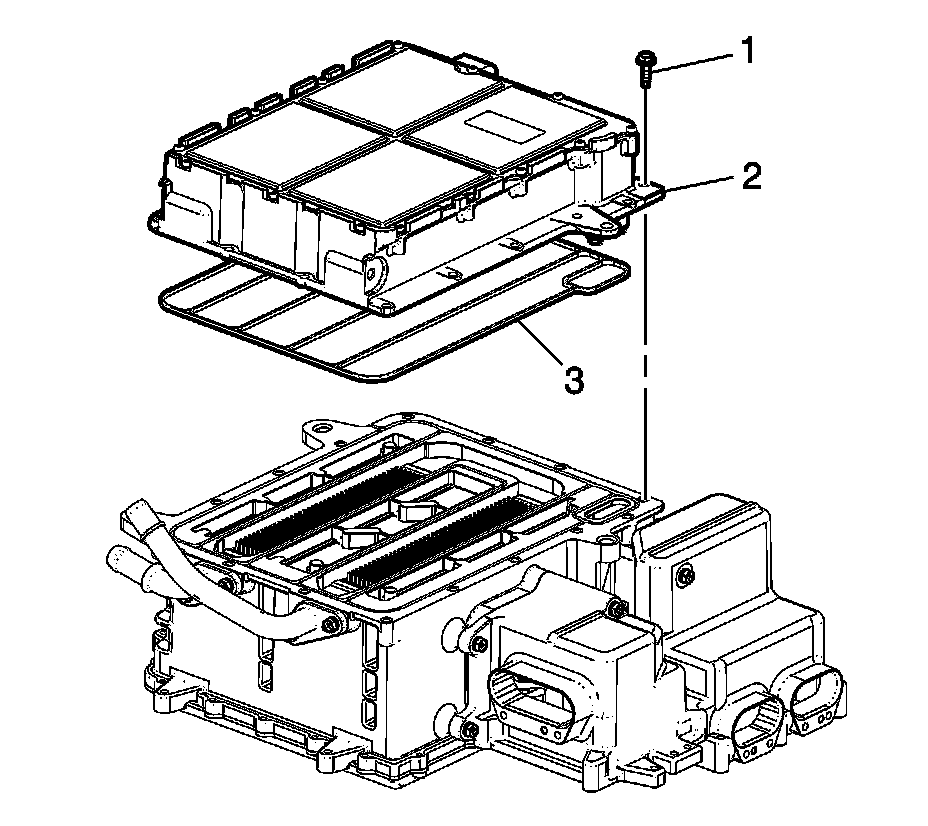 1
2
3