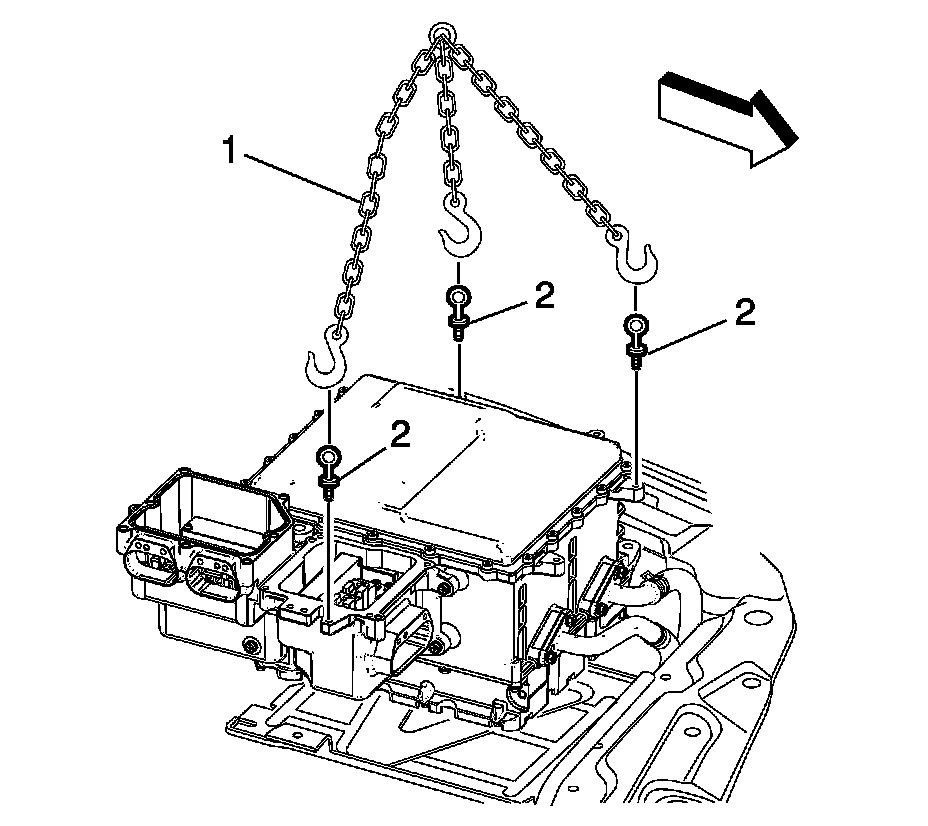 1
2
2
2