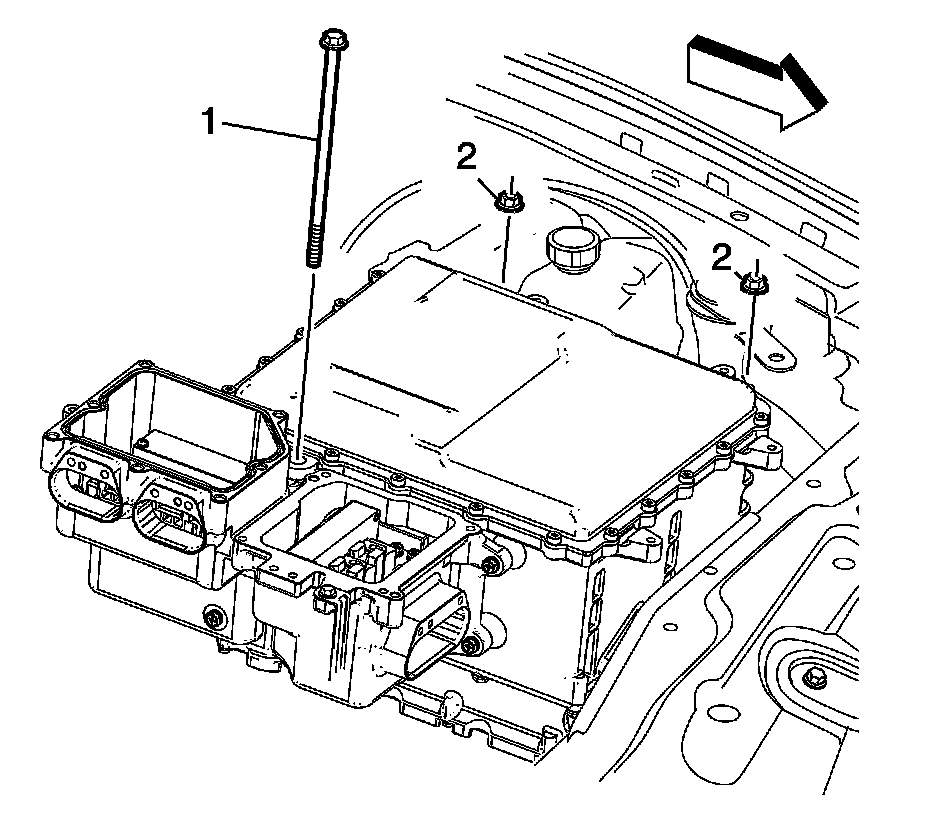 1
2
2