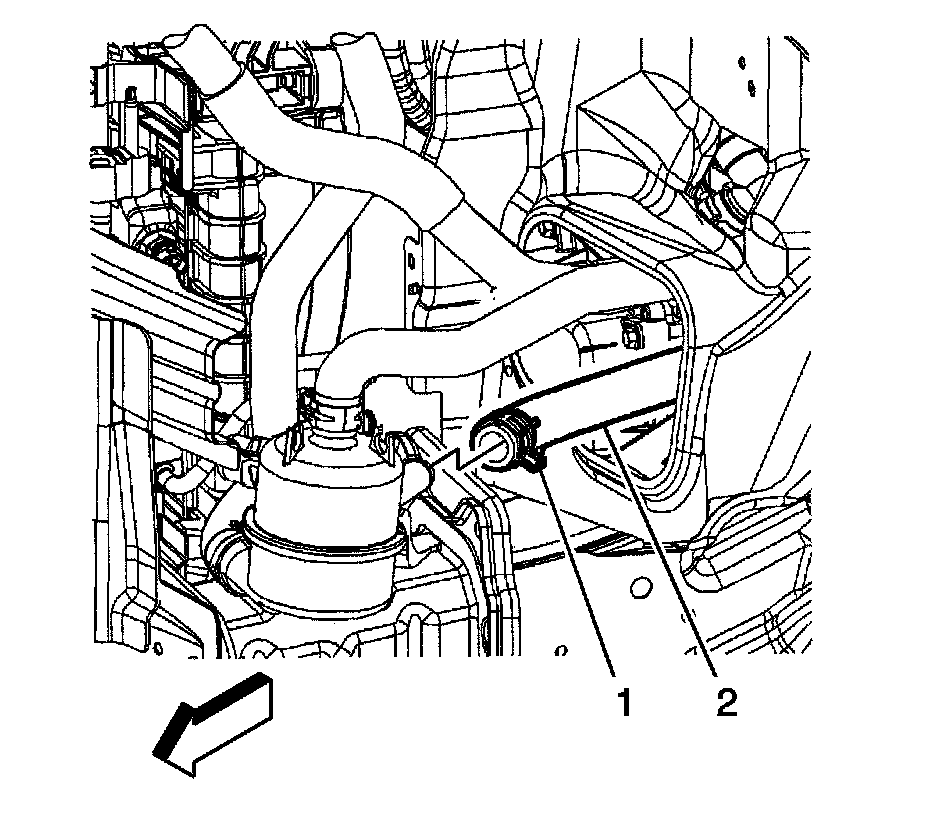 1
2